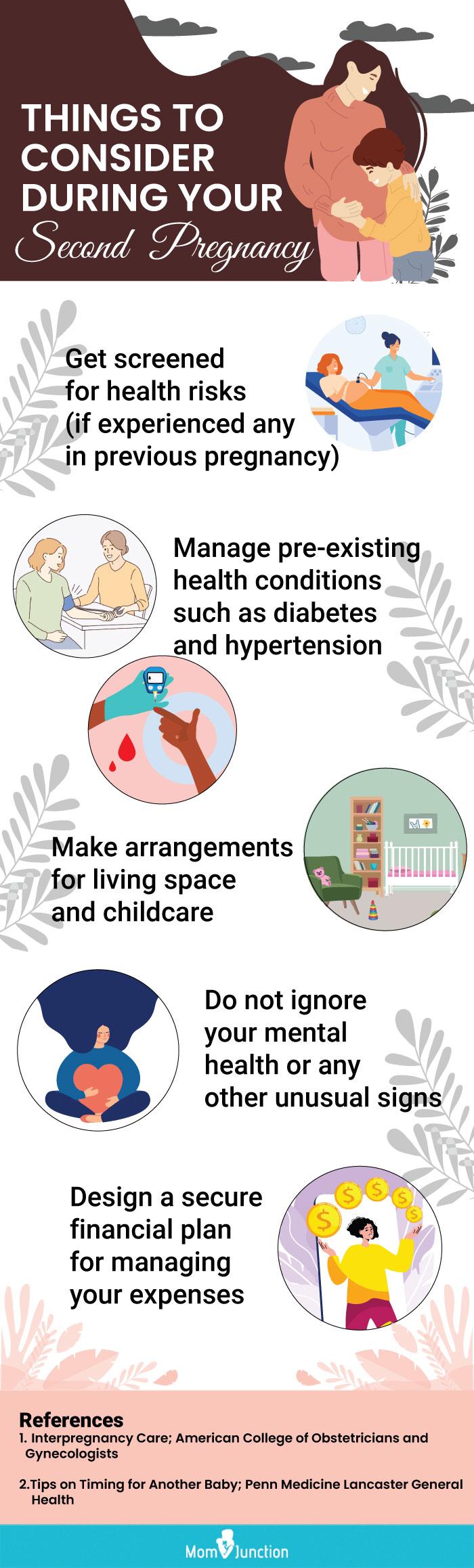 THINGS TO CONSIDER DURING YOUR Second Pregnancy

Get screened for health risks (if experienced any in previous pregnancy)

Manage pre-existing health conditions such as diabetes and hypertension

Make arrangements for living space and childcare

Do not ignore your mental health or any other unusual signs

Design a secure financial plan for managing your expenses

References
1. Interpregnancy Care; American College of Obstetricians and Gynecologists

2.Tips on Timing for Another Baby; Penn Medicine Lancaster General Health

MomJunction