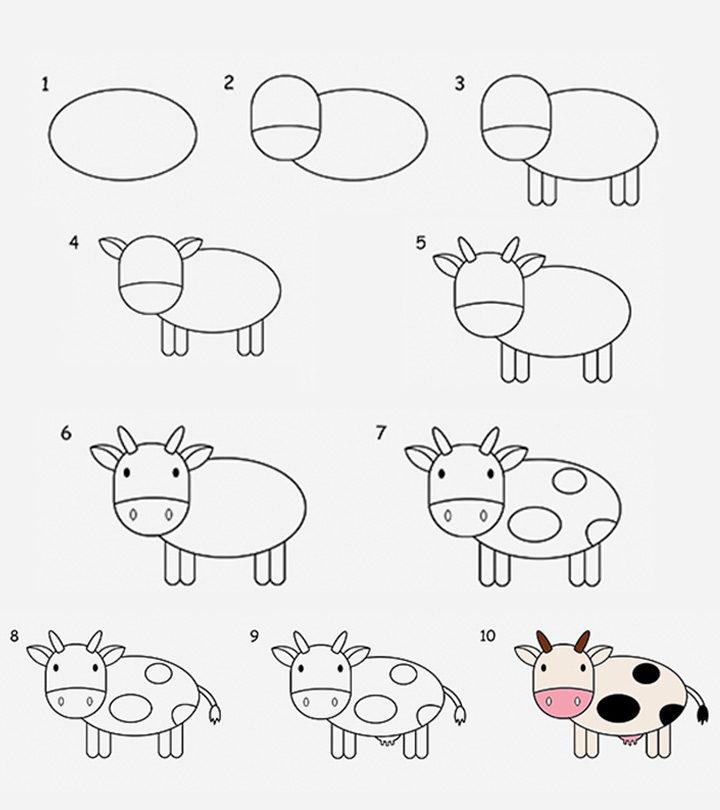 1
2
3
4
5
6
7
8
9
10