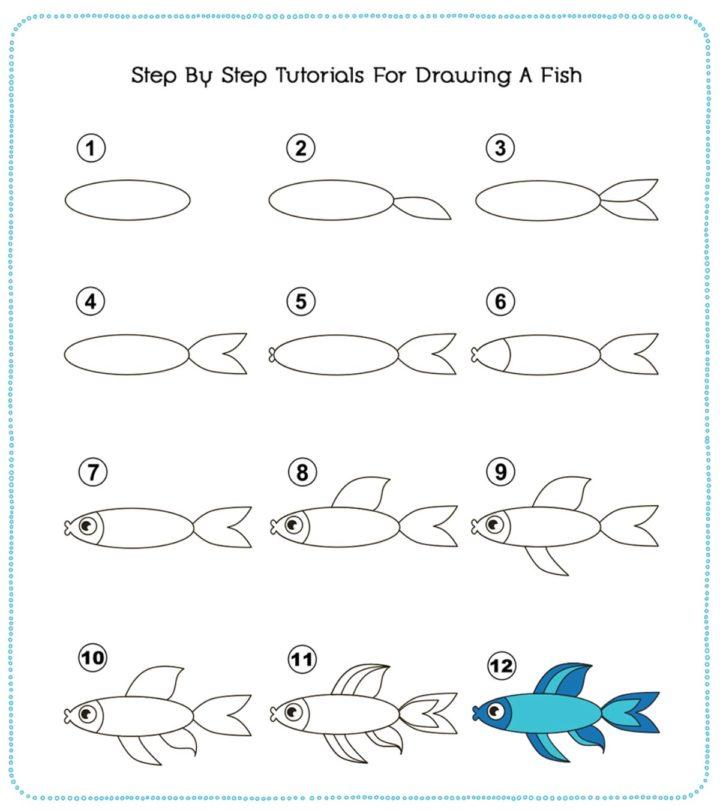 Step By Step Tutorials For Drawing A Fish

1

2

3

4

5

6

7

8

9

10

11

12