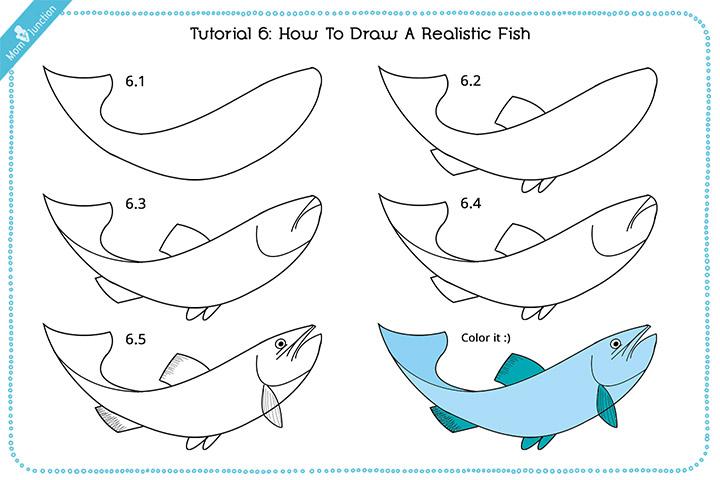 Mom Junction

Tutorial 6: How To Draw A Realistic Fish

6.1

6.2

6.3

6.4

6.5

Color it :)