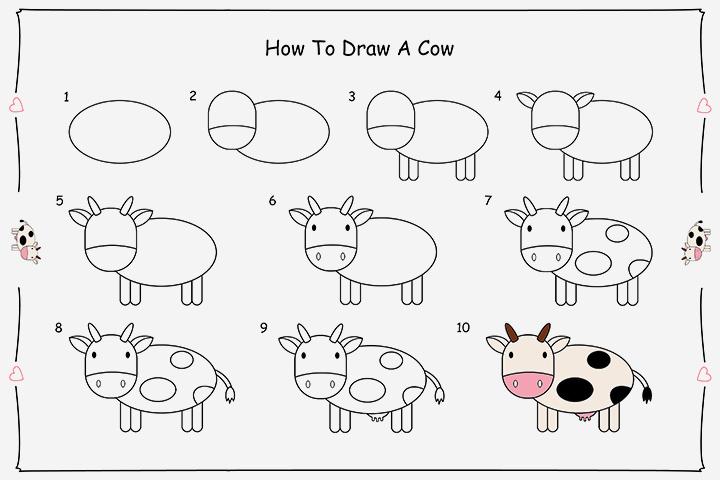 How To Draw A Cow

1

2

3

4

5

6

7

8

9

10