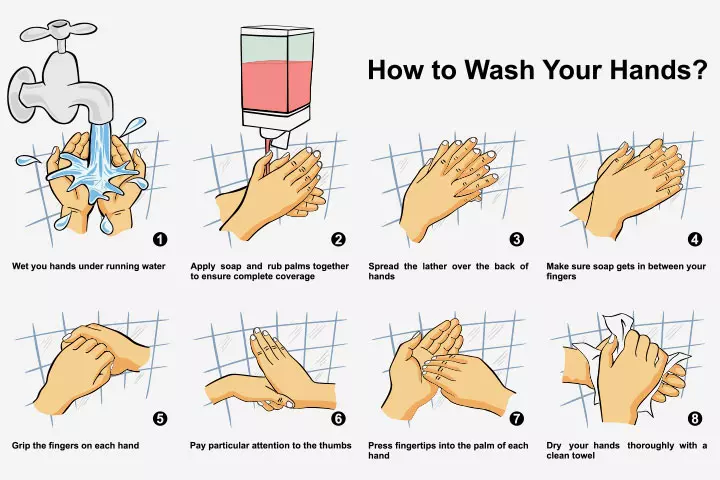 How to Wash Your Hands?

1
Wet you hands under running water

2
Apply soap and rub palms together to ensure complete coverage

3
Spread the lather over the back of hands

4
Make sure soap gets in between your fingers

5
Grip the fingers on each hand

6
Pay particular attention to the thumbs

7
Press fingertips into the palm of each hand

8
Dry your hands thoroughly with a clean towel