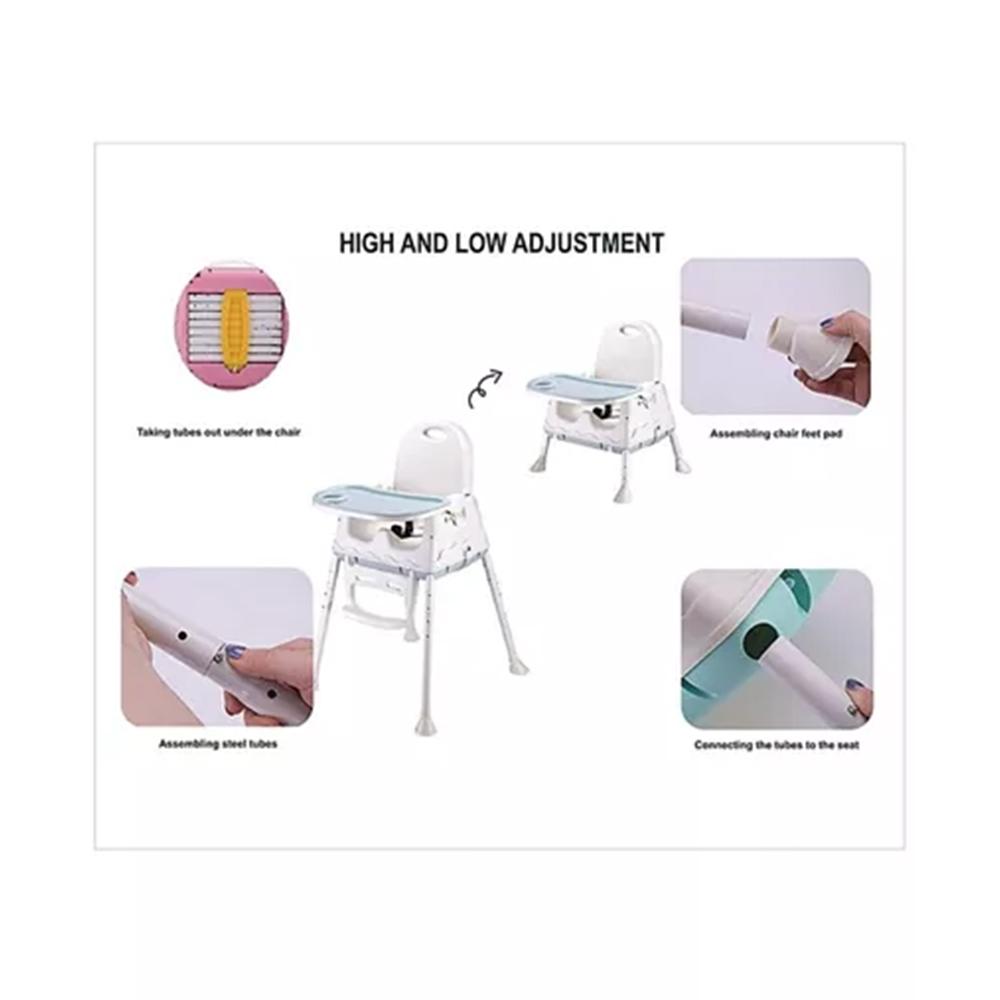 HIGH AND LOW ADJUSTMENT

Taking tubes out under the chair

Assembling chair feet pad

Assembling steel tubes

Connecting the tubes to the seat