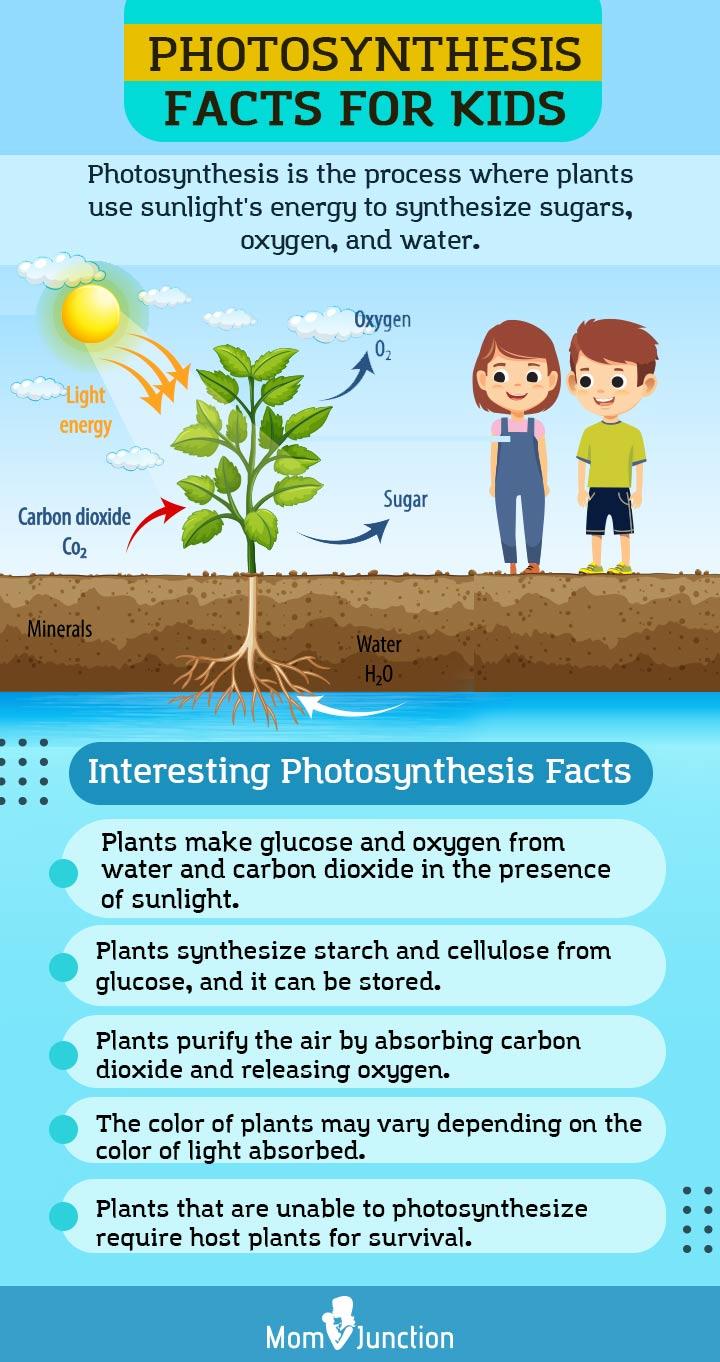 PHOTOSYNTHESIS FACTS FOR KIDS

Photosynthesis is the process where plants use sunlight's energy to synthesize sugars, oxygen, and water.

Light energy

Oxygen $O_2$

Carbon dioxide $Co_2$

Sugar

Minerals

Water $H_2O$

Interesting Photosynthesis Facts

Plants make glucose and oxygen from water and carbon dioxide in the presence of sunlight.

Plants synthesize starch and cellulose from glucose, and it can be stored.

Plants purify the air by absorbing carbon dioxide and releasing oxygen.

The color of plants may vary depending on the color of light absorbed.

Plants that are unable to photosynthesize require host plants for survival.

MomJunction