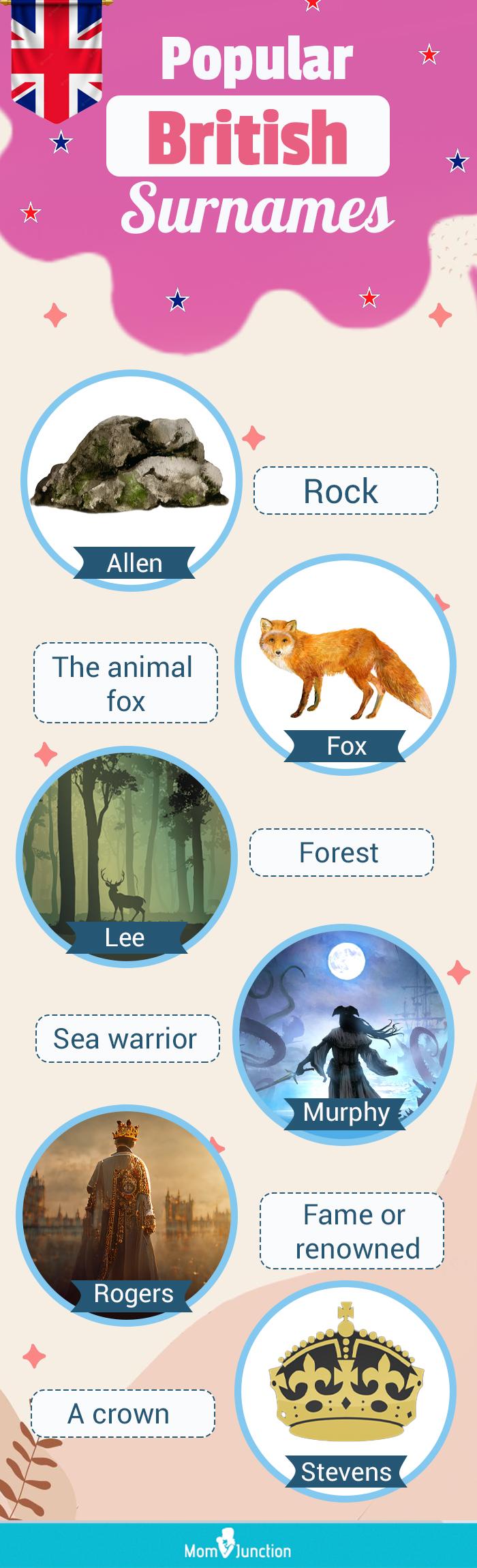 Popular British Surnames

Allen

Rock

The animal fox

Fox

Lee

Forest

Sea warrior

Murphy

Rogers

Fame or renowned

A crown

Stevens

MomJunction