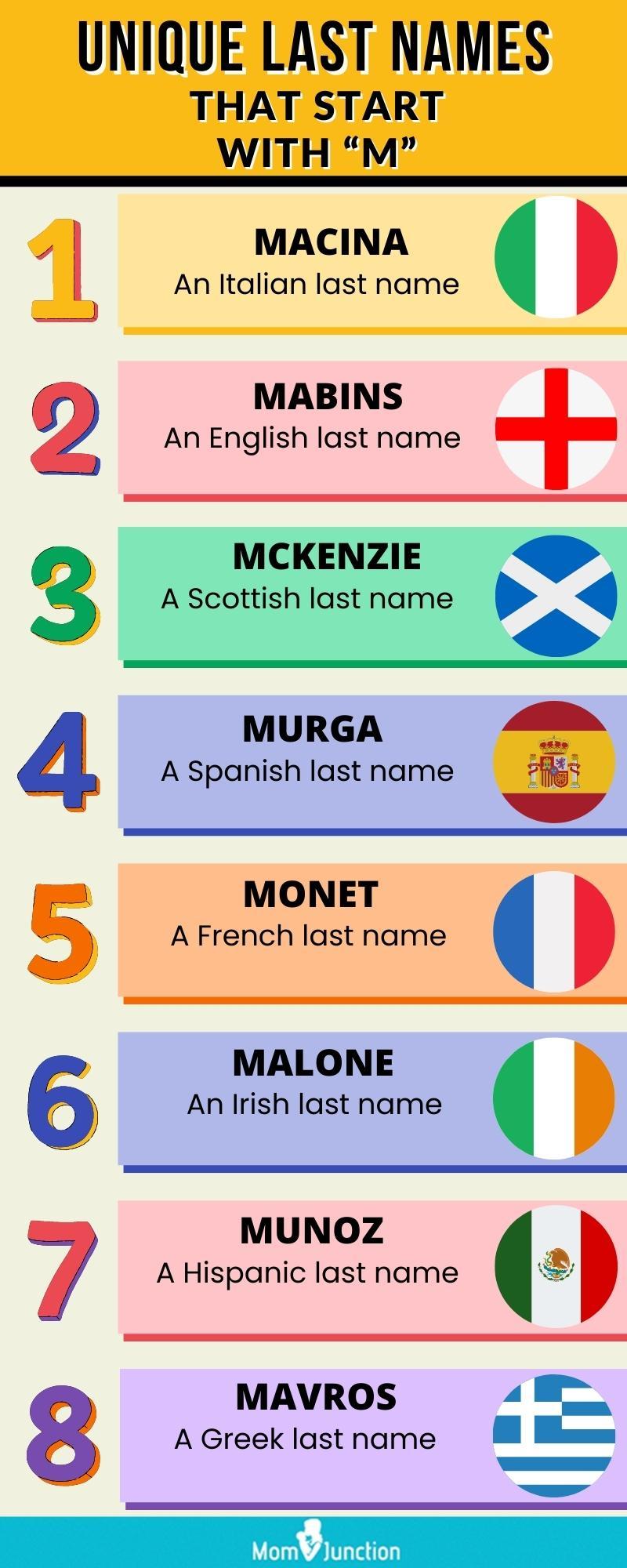 UNIQUE LAST NAMES THAT START WITH “M”

1
MACINA
An Italian last name

2
MABINS
An English last name

3
MCKENZIE
A Scottish last name

4
MURGA
A Spanish last name

5
MONET
A French last name

6
MALONE
An Irish last name

7
MUNOZ
A Hispanic last name

8
MAVROS
A Greek last name

MomJunction