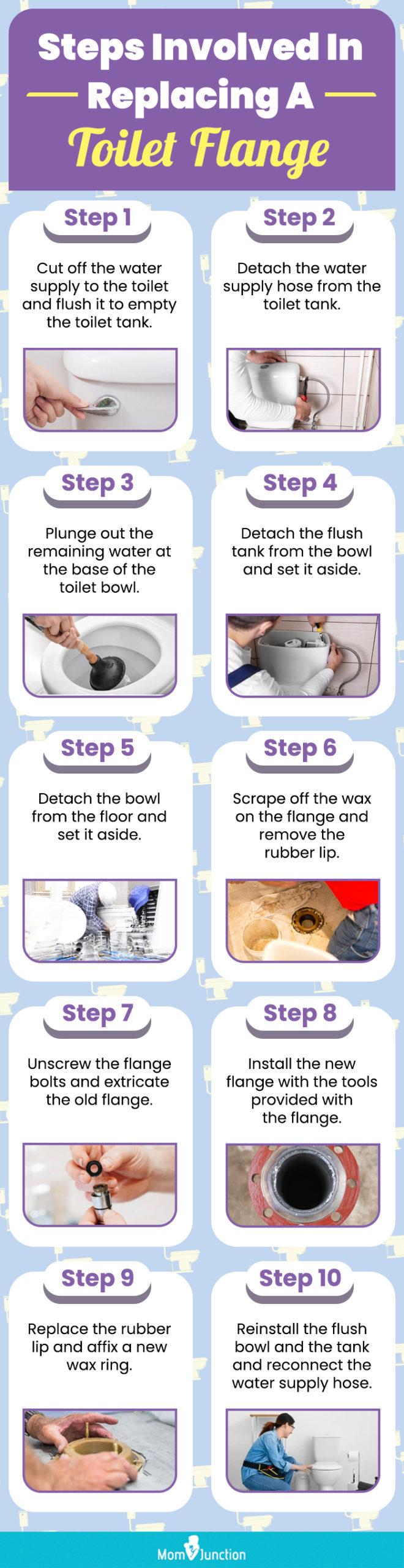 Steps Involved In Replacing A Toilet Flange

Step 1

Cut off the water supply to the toilet and flush it to empty the toilet tank.

Step 2

Detach the water supply hose from the toilet tank.

Step 3

Plunge out the remaining water at the base of the toilet bowl.

Step 4

Detach the flush tank from the bowl and set it aside.

Step 5

Detach the bowl from the floor and set it aside.

Step 6

Scrape off the wax on the flange and remove the rubber lip.

Step 7

Unscrew the flange bolts and extricate the old flange.

Step 8

Install the new flange with the tools provided with the flange.

Step 9

Replace the rubber lip and affix a new wax ring.

Step 10

Reinstall the flush bowl and the tank and reconnect the water supply hose.

MomJunction