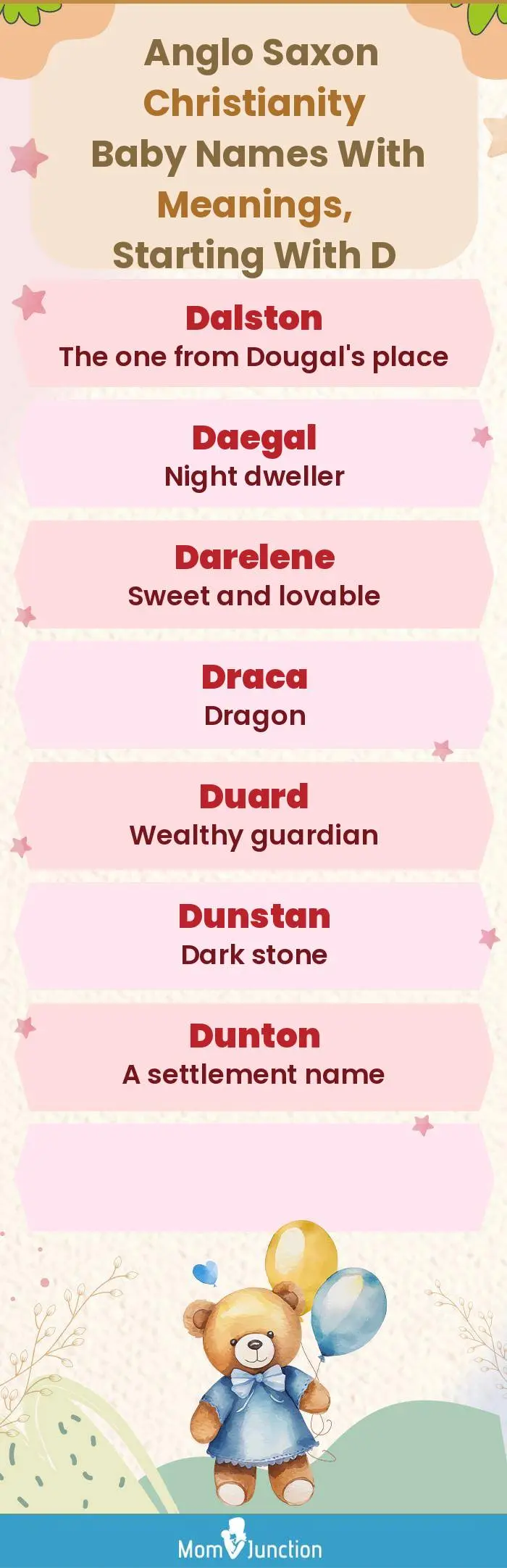 Anglo Saxon Christianity Baby Names With Meanings, Starting With D

Dalston
The one from Dougal's place

Daegal
Night dweller

Darelene
Sweet and lovable

Draca
Dragon

Duard
Wealthy guardian

Dunstan
Dark stone

Dunton
A settlement name

MomJunction