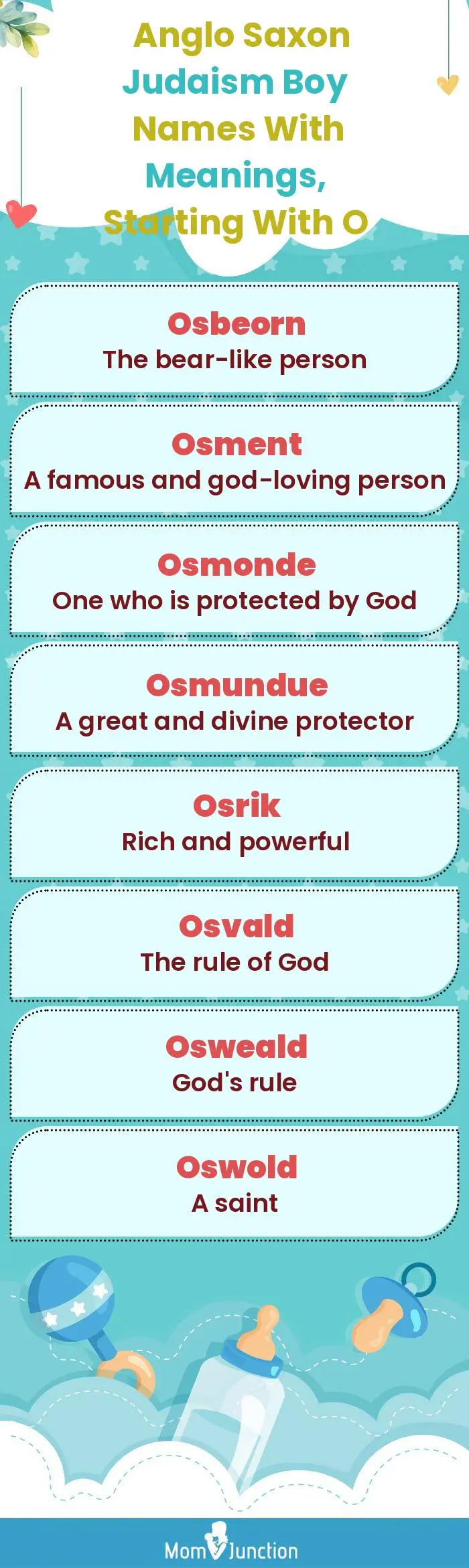 Anglo Saxon Judaism Boy Names With Meanings, Starting With O

Osbeorn
The bear-like person

Osment
A famous and god-loving person

Osmonde
One who is protected by God

Osmundue
A great and divine protector

Osrik
Rich and powerful

Osvald
The rule of God

Osweald
God's rule

Oswold
A saint

MomJunction