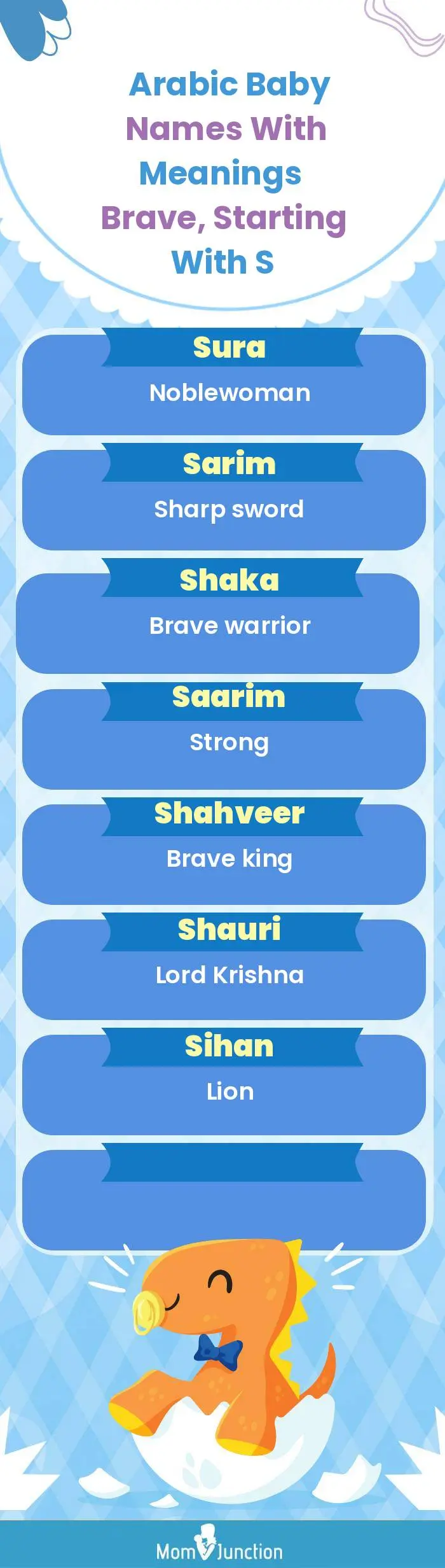 Arabic Baby Names With Meanings Brave, Starting With S

Sura
Noblewoman

Sarim
Sharp sword

Shaka
Brave warrior

Saarim
Strong

Shahveer
Brave king

Shauri
Lord Krishna

Sihan
Lion

MomJunction