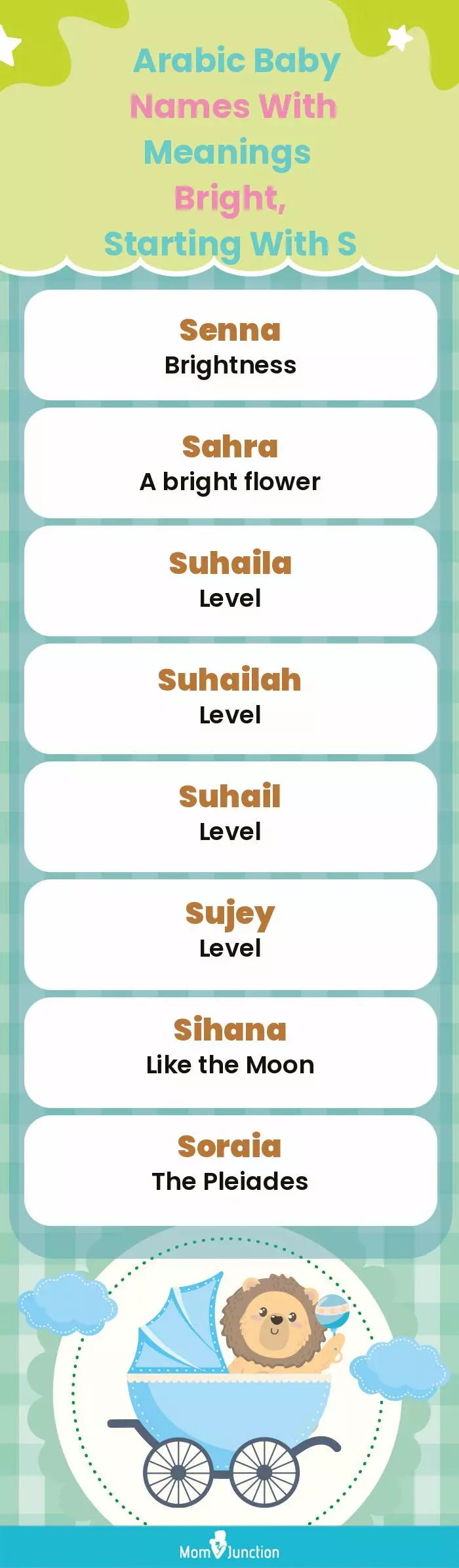 Arabic Baby Names With Meanings Bright, Starting With S

Senna
Brightness

Sahra
A bright flower

Suhaila
Level

Suhailah
Level

Suhail
Level

Sujey
Level

Sihana
Like the Moon

Soraia
The Pleiades

MomJunction