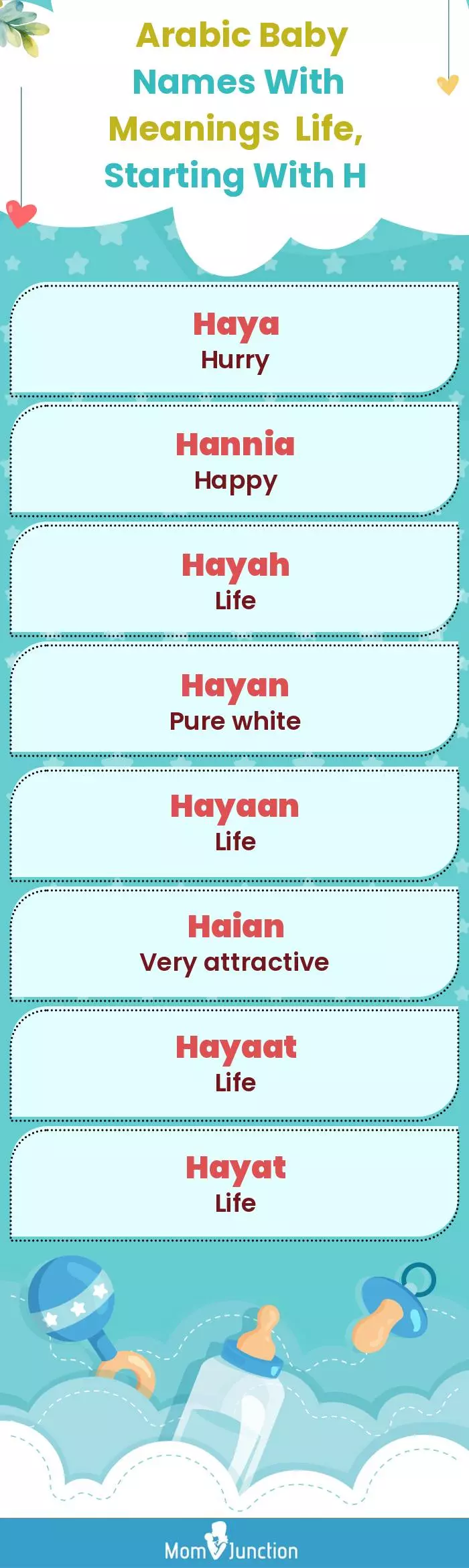 Arabic Baby Names With Meanings Life, Starting With H

Haya
Hurry

Hannia
Happy

Hayah
Life

Hayan
Pure white

Hayaan
Life

Haian
Very attractive

Hayaat
Life

Hayat
Life

MomJunction