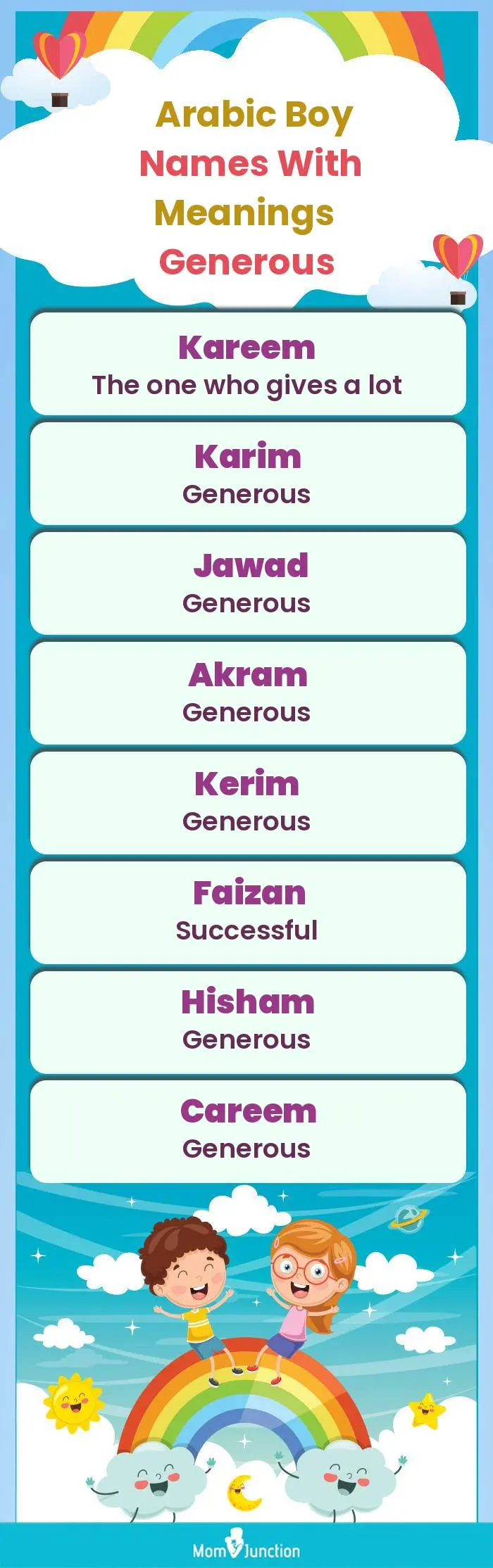 Arabic Boy Names With Meanings Generous

Kareem
The one who gives a lot

Karim
Generous

Jawad
Generous

Akram
Generous

Kerim
Generous

Faizan
Successful

Hisham
Generous

Careem
Generous

MomJunction