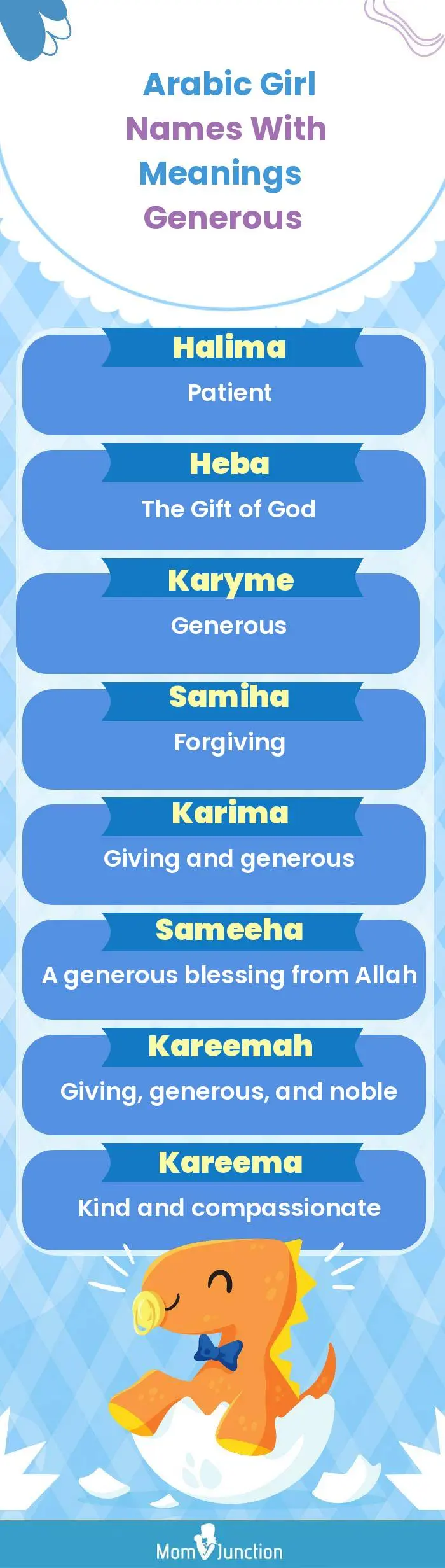 Arabic Girl Names With Meanings Generous

Halima
Patient

Heba
The Gift of God

Karyme
Generous

Samiha
Forgiving

Karima
Giving and generous

Sameeha
A generous blessing from Allah

Kareemah
Giving, generous, and noble

Kareema
Kind and compassionate

MomJunction