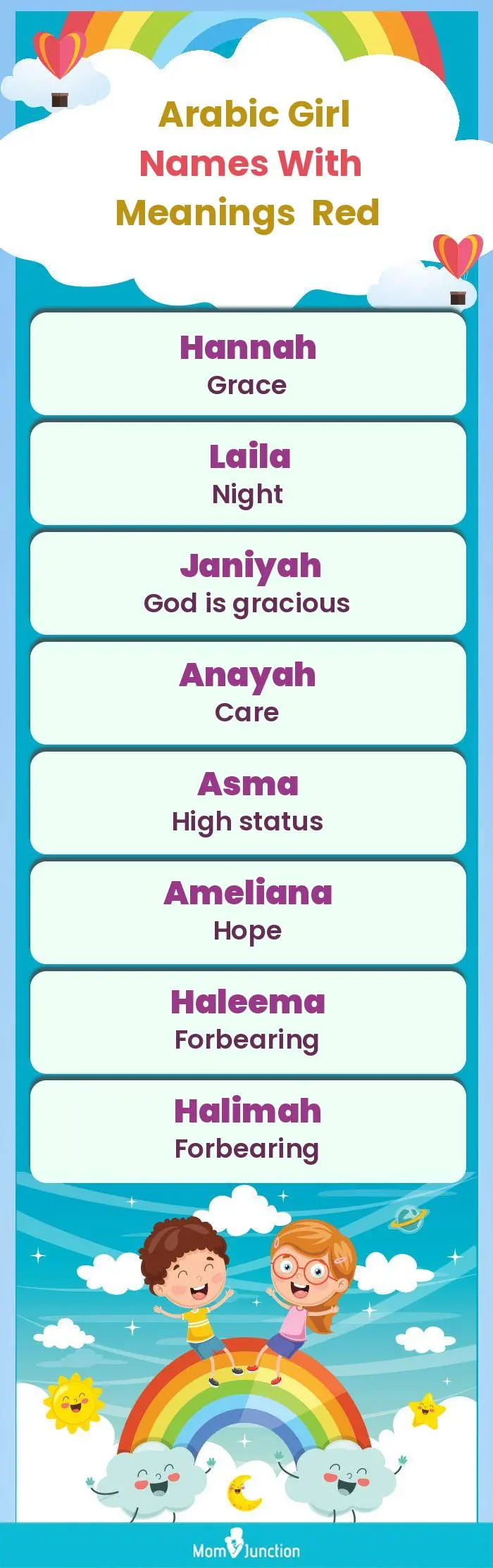 Arabic Girl Names With Meanings Red

Hannah
Grace

Laila
Night

Janiyah
God is gracious

Anayah
Care

Asma
High status

Ameliana
Hope

Haleema
Forbearing

Halimah
Forbearing

MomJunction