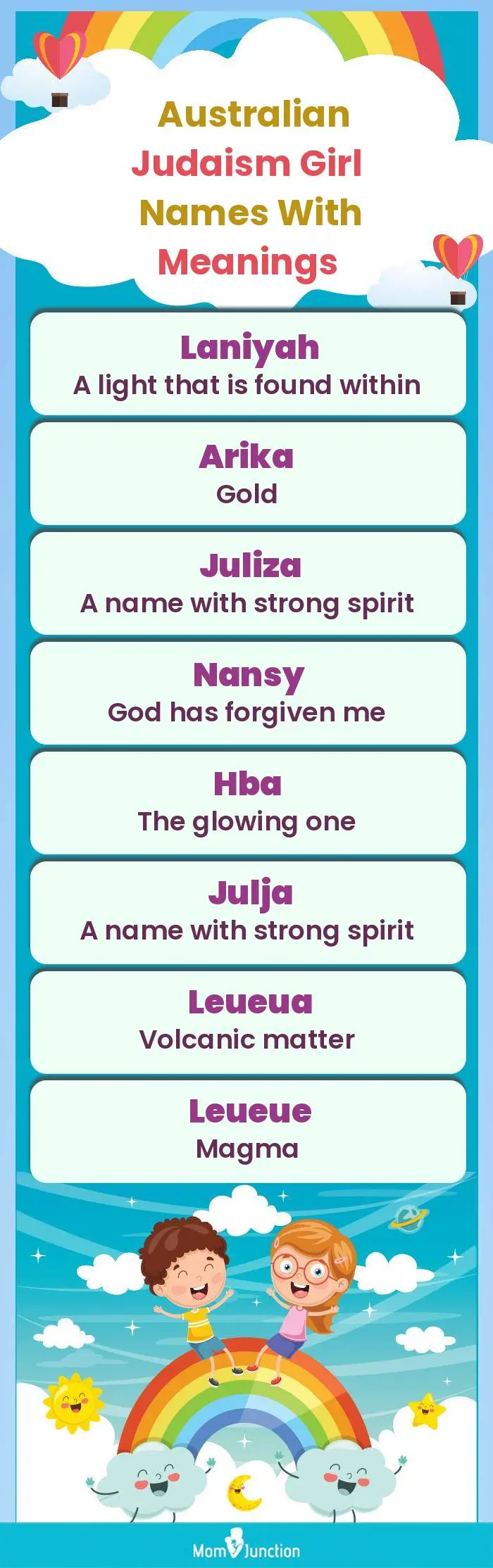 Australian Judaism Girl Names With Meanings

Laniyah
A light that is found within

Arika
Gold

Juliza
A name with strong spirit

Nansy
God has forgiven me

Hba
The glowing one

Julja
A name with strong spirit

Leueua
Volcanic matter

Leueue
Magma

MomJunction