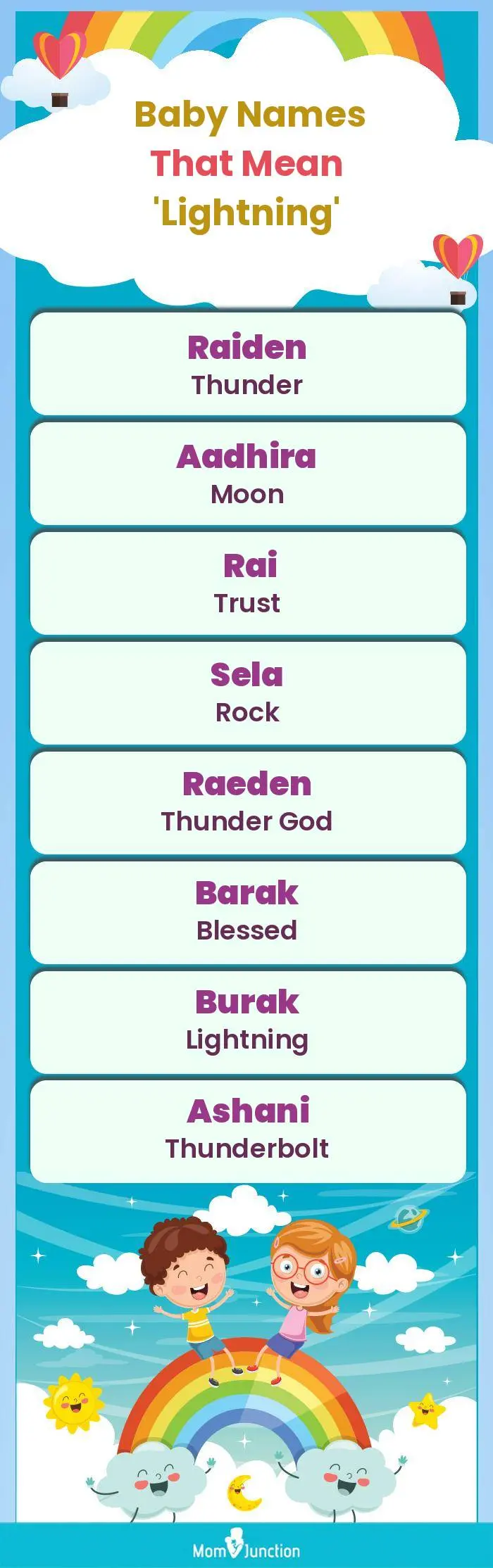 Baby Names That Mean 'Lightning'

Raiden
Thunder

Aadhira
Moon

Rai
Trust

Sela
Rock

Raeden
Thunder God

Barak
Blessed

Burak
Lightning

Ashani
Thunderbolt

MomJunction