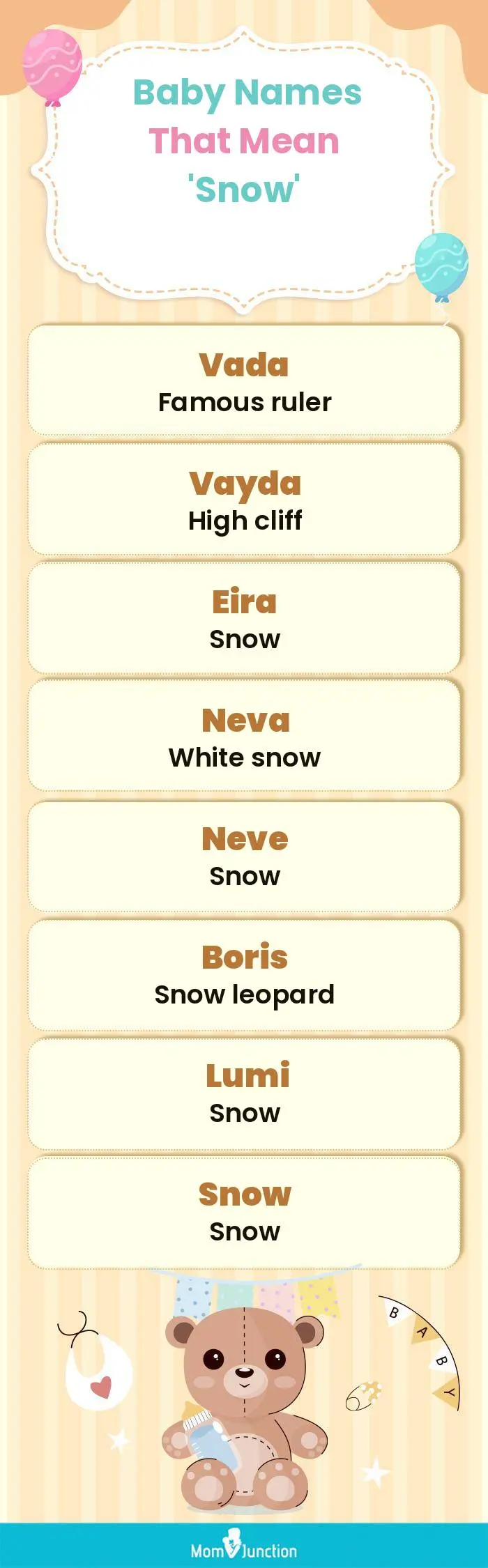 Baby Names That Mean 'Snow'

Vada
Famous ruler

Vayda
High cliff

Eira
Snow

Neva
White snow

Neve
Snow

Boris
Snow leopard

Lumi
Snow

Snow
Snow

B A B Y

MomJunction