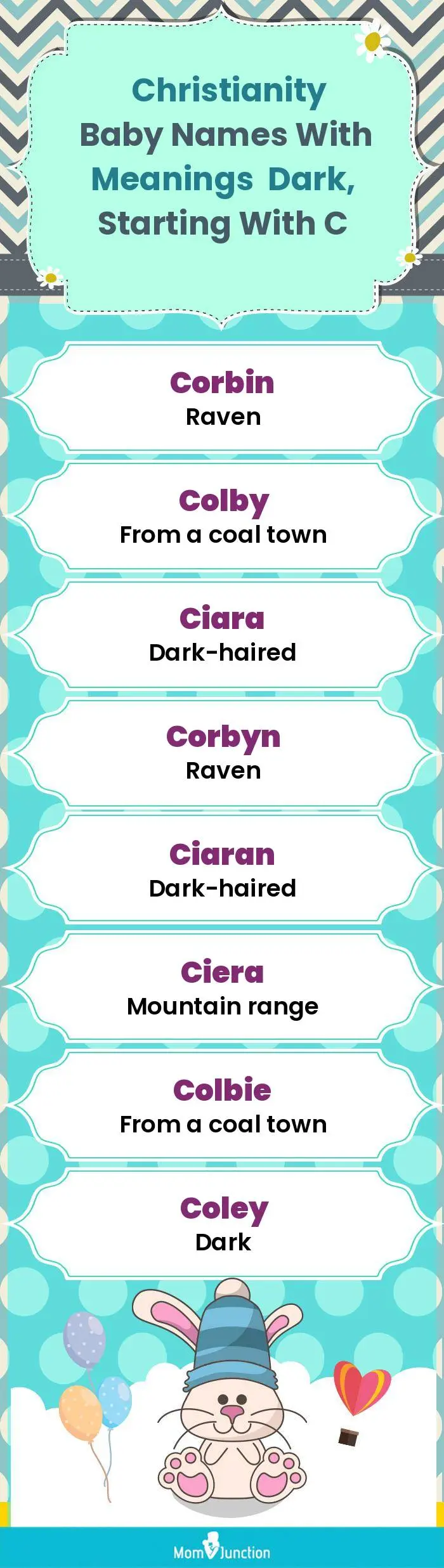 Christianity Baby Names With Meanings Dark, Starting With C

Corbin
Raven

Colby
From a coal town

Ciara
Dark-haired

Corbyn
Raven

Ciaran
Dark-haired

Ciera
Mountain range

Colbie
From a coal town

Coley
Dark

MomJunction