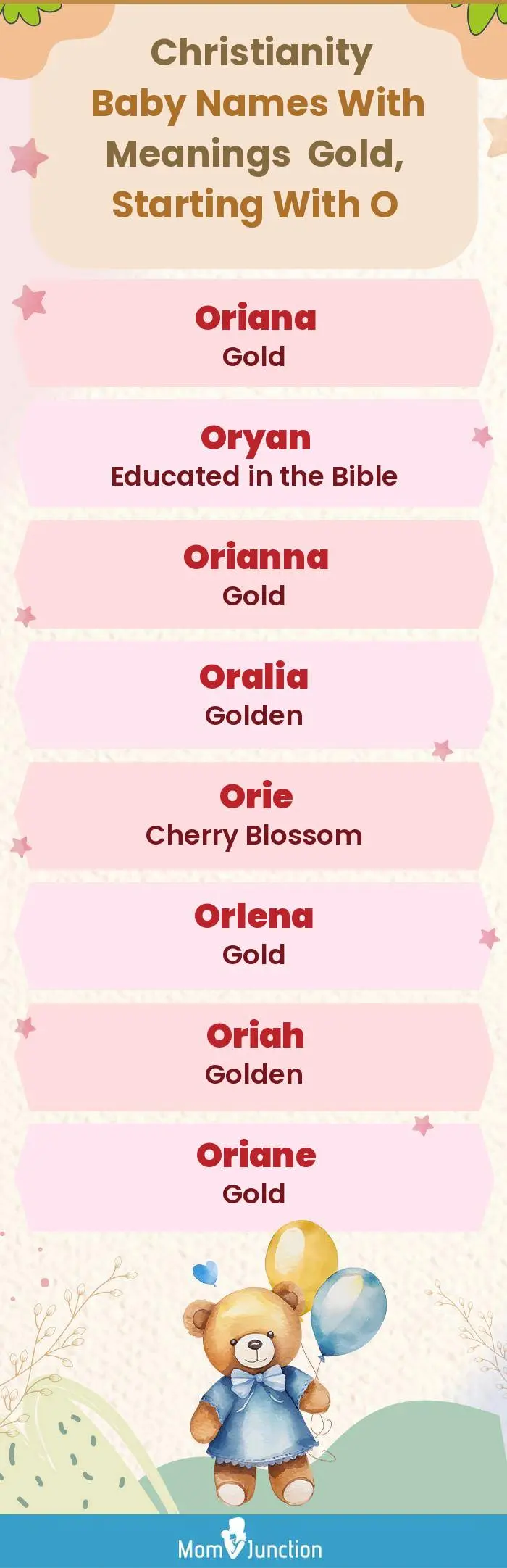 Christianity Baby Names With Meanings Gold, Starting With O

Oriana
Gold

Oryan
Educated in the Bible

Orianna
Gold

Oralia
Golden

Orie
Cherry Blossom

Orlena
Gold

Oriah
Golden

Oriane
Gold

MomJunction