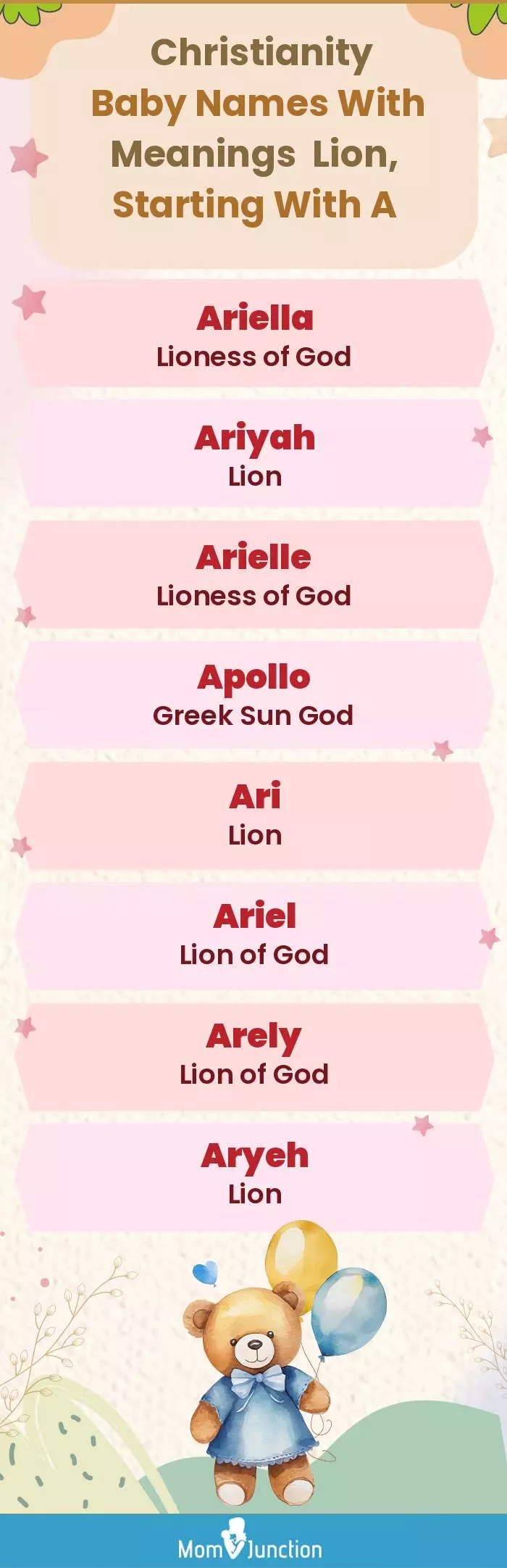 Christianity Baby Names With Meanings Lion, Starting With A

Ariella
Lioness of God

Ariyah
Lion

Arielle
Lioness of God

Apollo
Greek Sun God

Ari
Lion

Ariel
Lion of God

Arely
Lion of God

Aryeh
Lion

MomJunction