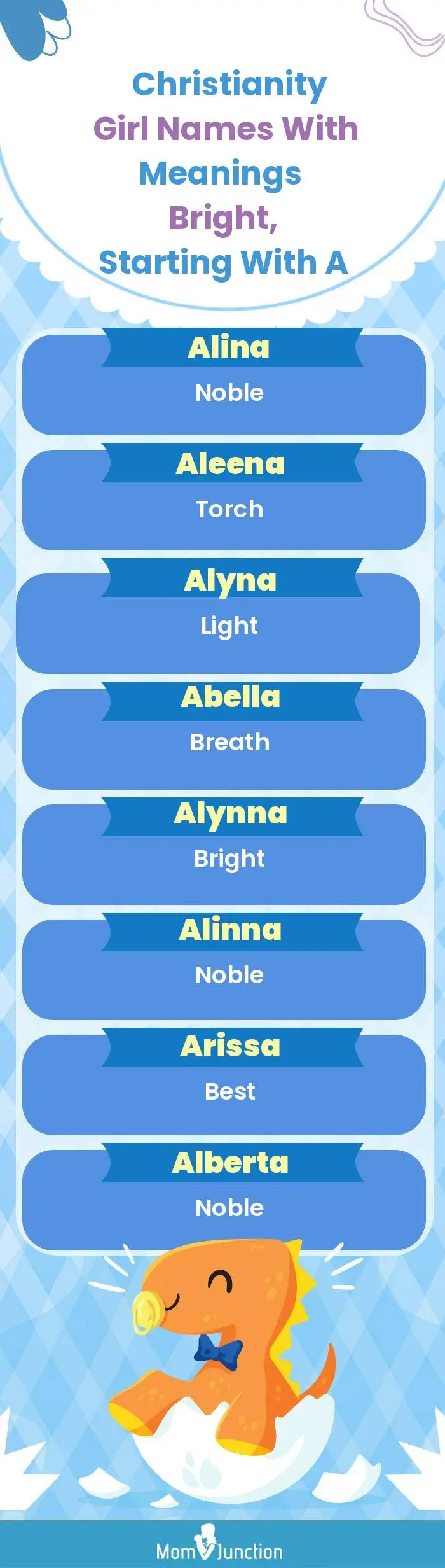 Christianity Girl Names With Meanings Bright, Starting With A

Alina
Noble

Aleena
Torch

Alyna
Light

Abella
Breath

Alynna
Bright

Alinna
Noble

Arissa
Best

Alberta
Noble

MomJunction