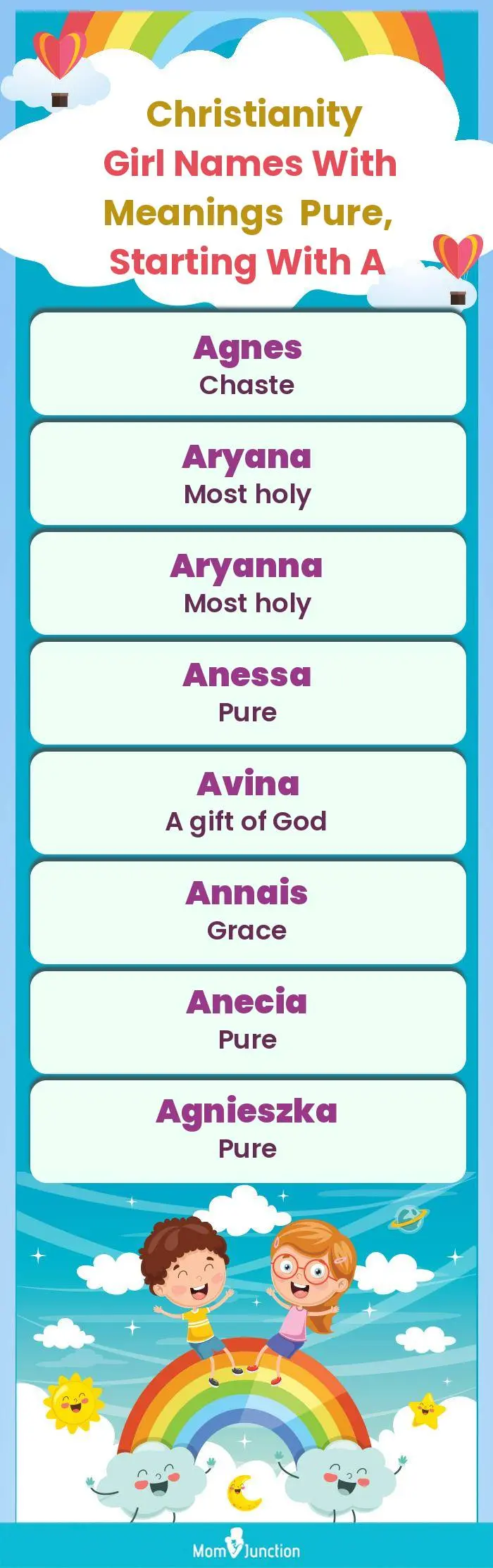 Christianity Girl Names With Meanings Pure, Starting With A

Agnes
Chaste

Aryana
Most holy

Aryanna
Most holy

Anessa
Pure

Avina
A gift of God

Annais
Grace

Anecia
Pure

Agnieszka
Pure

MomJunction