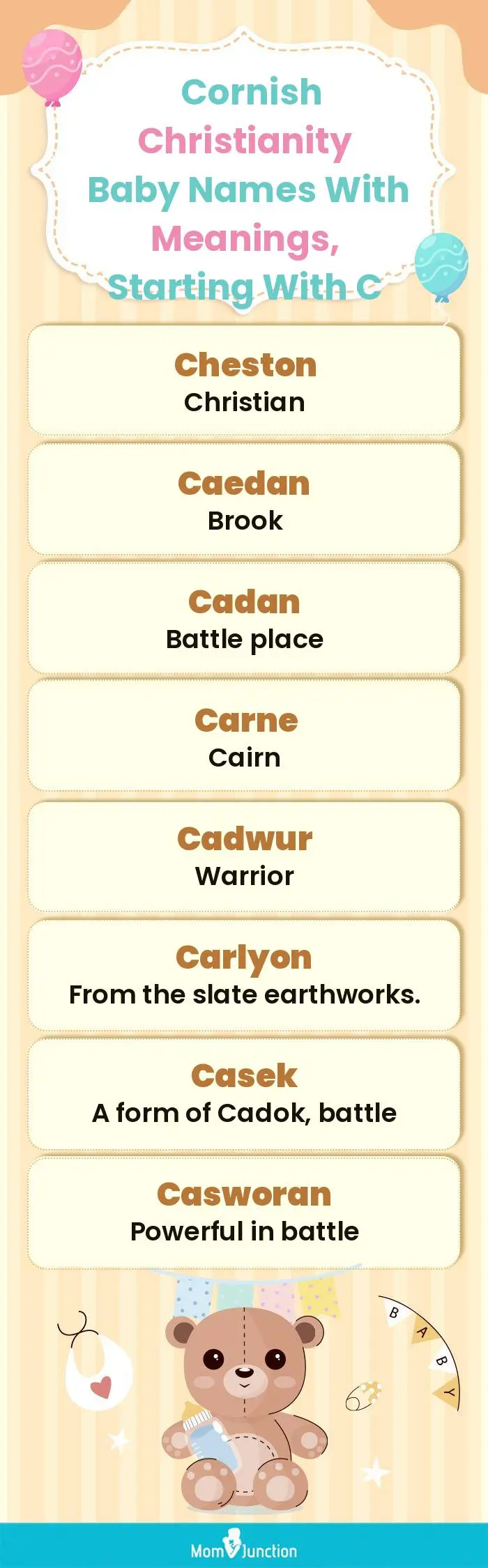 Cornish Christianity Baby Names With Meanings, Starting With C

Cheston
Christian

Caedan
Brook

Cadan
Battle place

Carne
Cairn

Cadwur
Warrior

Carlyon
From the slate earthworks.

Casek
A form of Cadok, battle

Casworan
Powerful in battle

B A B Y

MomJunction