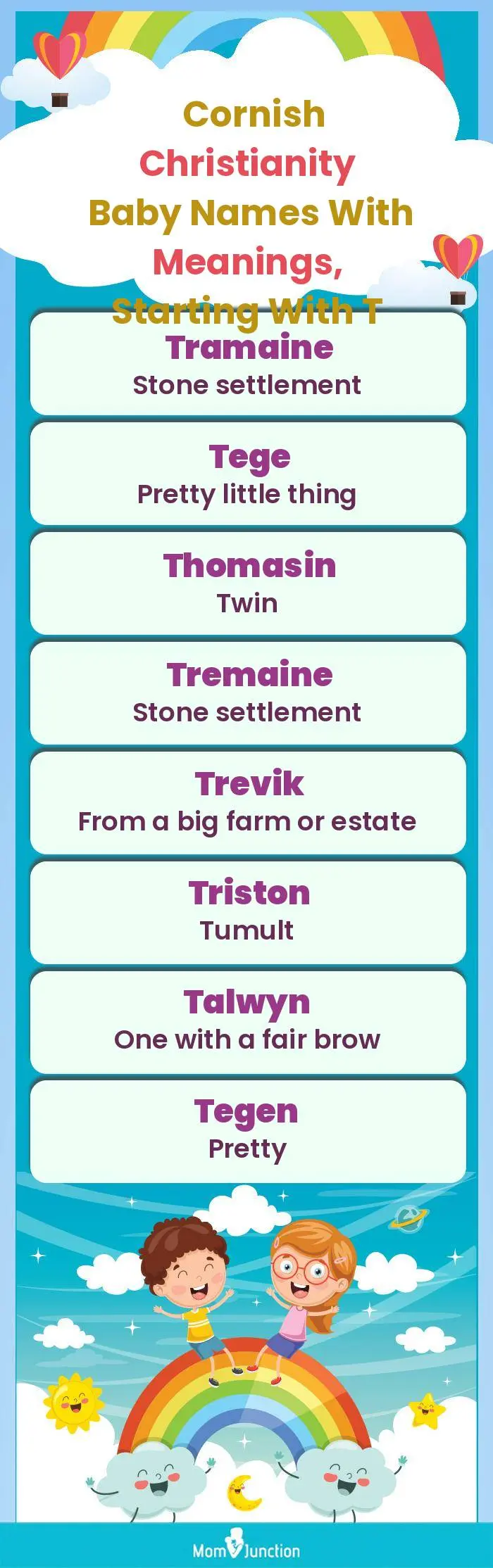 Cornish Christianity Baby Names With Meanings, Starting With T

Tramaine
Stone settlement

Tege
Pretty little thing

Thomasin
Twin

Tremaine
Stone settlement

Trevik
From a big farm or estate

Triston
Tumult

Talwyn
One with a fair brow

Tegen
Pretty

MomJunction