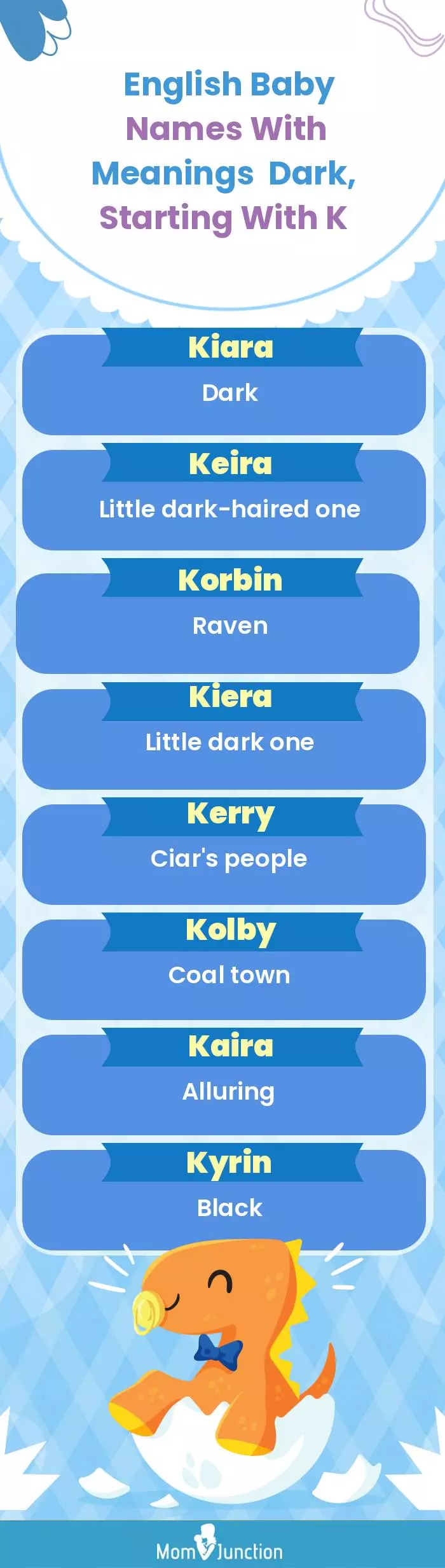 English Baby Names With Meanings Dark, Starting With K

Kiara
Dark

Keira
Little dark-haired one

Korbin
Raven

Kiera
Little dark one

Kerry
Ciar's people

Kolby
Coal town

Kaira
Alluring

Kyrin
Black

MomJunction