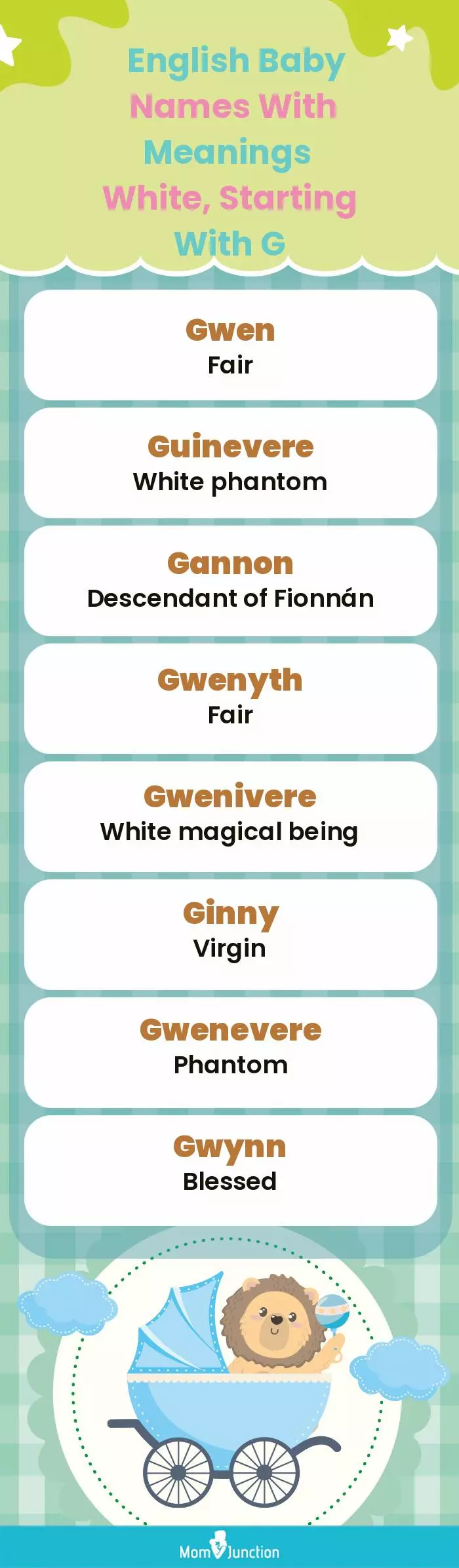 English Baby Names With Meanings White, Starting With G

Gwen
Fair

Guinevere
White phantom

Gannon
Descendant of Fionnán

Gwenyth
Fair

Gwenivere
White magical being

Ginny
Virgin

Gwenevere
Phantom

Gwynn
Blessed

MomJunction