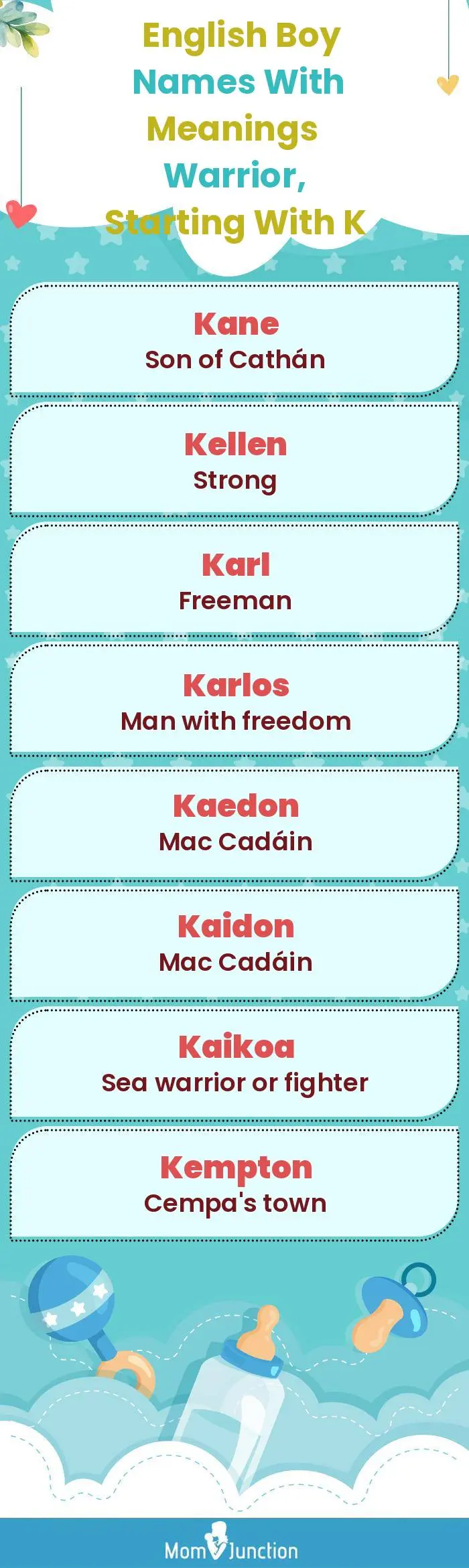 English Boy Names With Meanings Warrior, Starting With K

Kane
Son of Cathán

Kellen
Strong

Karl
Freeman

Karlos
Man with freedom

Kaedon
Mac Cadáin

Kaidon
Mac Cadáin

Kaikoa
Sea warrior or fighter

Kempton
Cempa's town

MomJunction