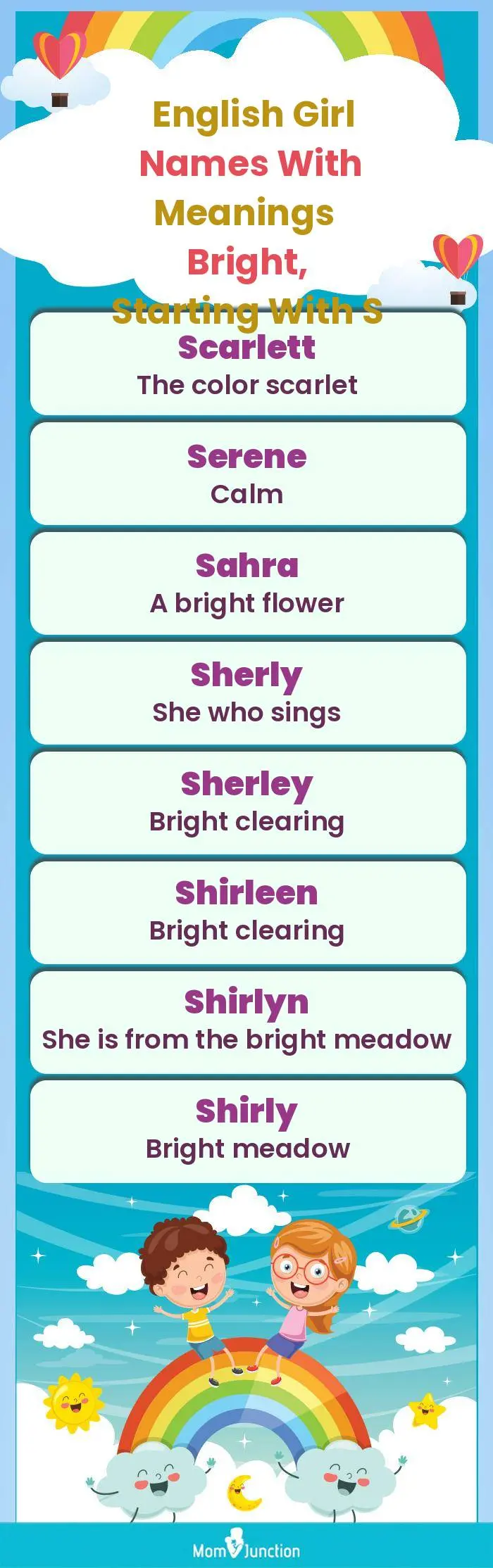 English Girl Names With Meanings Bright, Starting With S

Scarlett
The color scarlet

Serene
Calm

Sahra
A bright flower

Sherly
She who sings

Sherley
Bright clearing

Shirleen
Bright clearing

Shirlyn
She is from the bright meadow

Shirly
Bright meadow

MomJunction