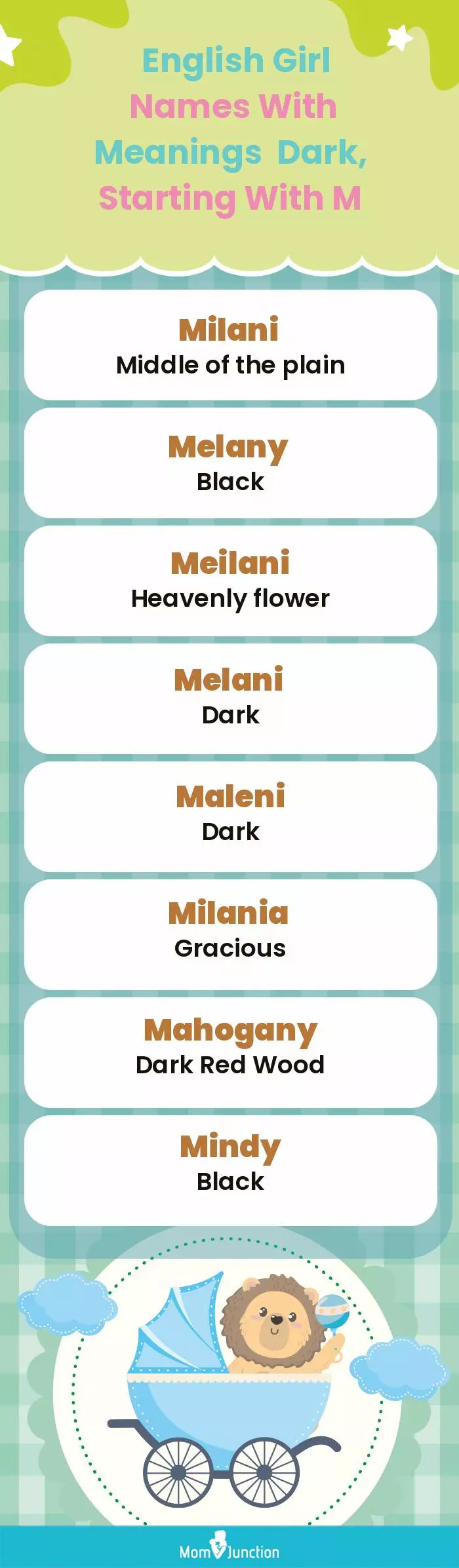 English Girl Names With Meanings Dark, Starting With M

Milani
Middle of the plain

Melany
Black

Meilani
Heavenly flower

Melani
Dark

Maleni
Dark

Milania
Gracious

Mahogany
Dark Red Wood

Mindy
Black

MomJunction