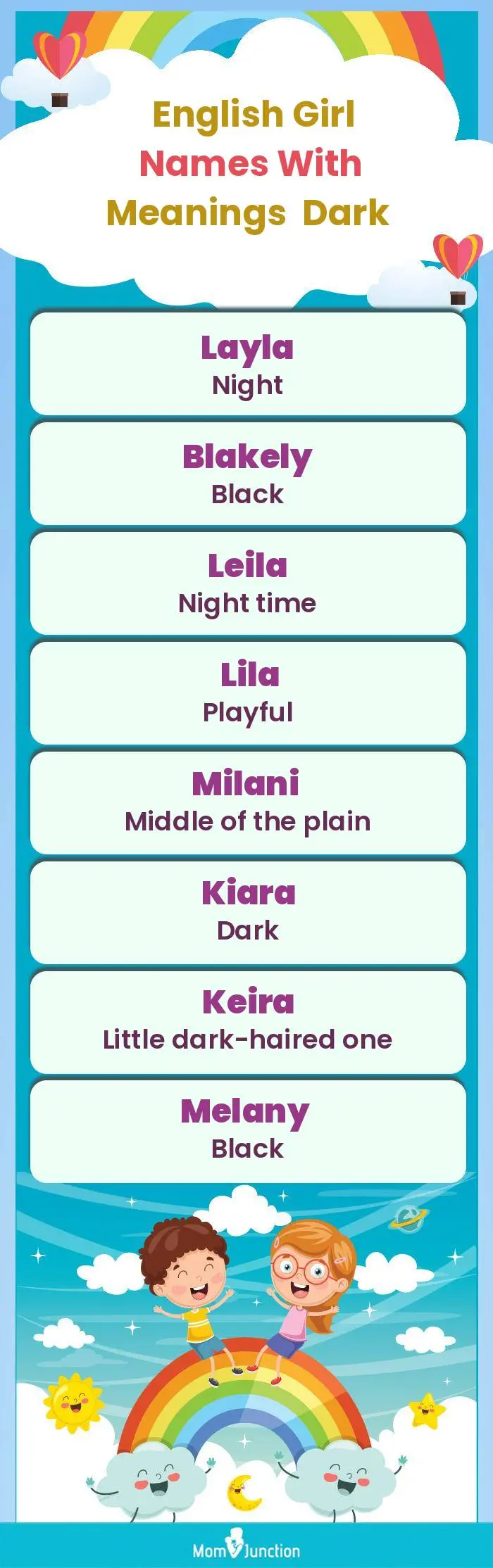 English Girl Names With Meanings Dark

Layla
Night

Blakely
Black

Leila
Night time

Lila
Playful

Milani
Middle of the plain

Kiara
Dark

Keira
Little dark-haired one

Melany
Black

MomJunction