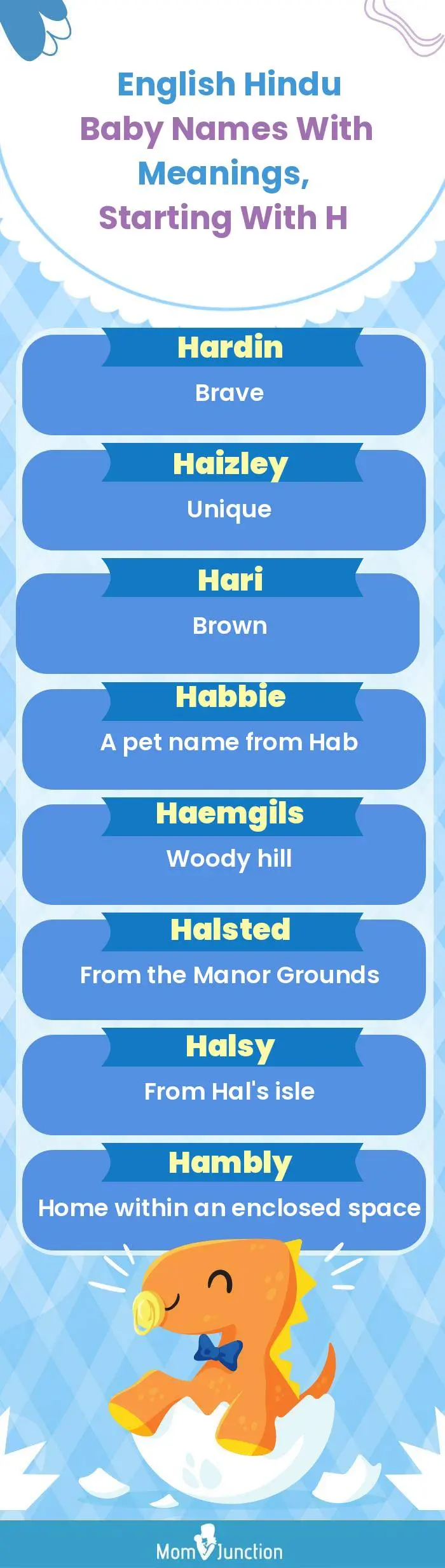 English Hindu Baby Names With Meanings, Starting With H

Hardin
Brave

Haizley
Unique

Hari
Brown

Habbie
A pet name from Hab

Haemgils
Woody hill

Halsted
From the Manor Grounds

Halsy
From Hal's isle

Hambly
Home within an enclosed space

MomJunction