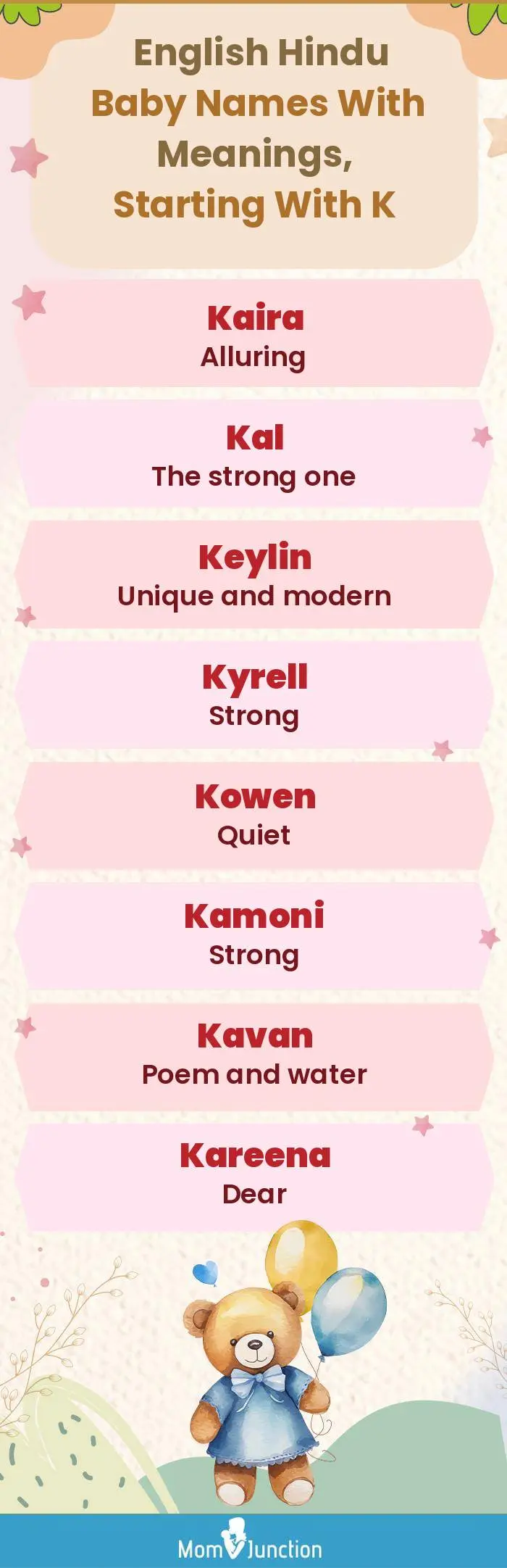 English Hindu Baby Names With Meanings, Starting With K

Kaira
Alluring

Kal
The strong one

Keylin
Unique and modern

Kyrell
Strong

Kowen
Quiet

Kamoni
Strong

Kavan
Poem and water

Kareena
Dear

MomJunction