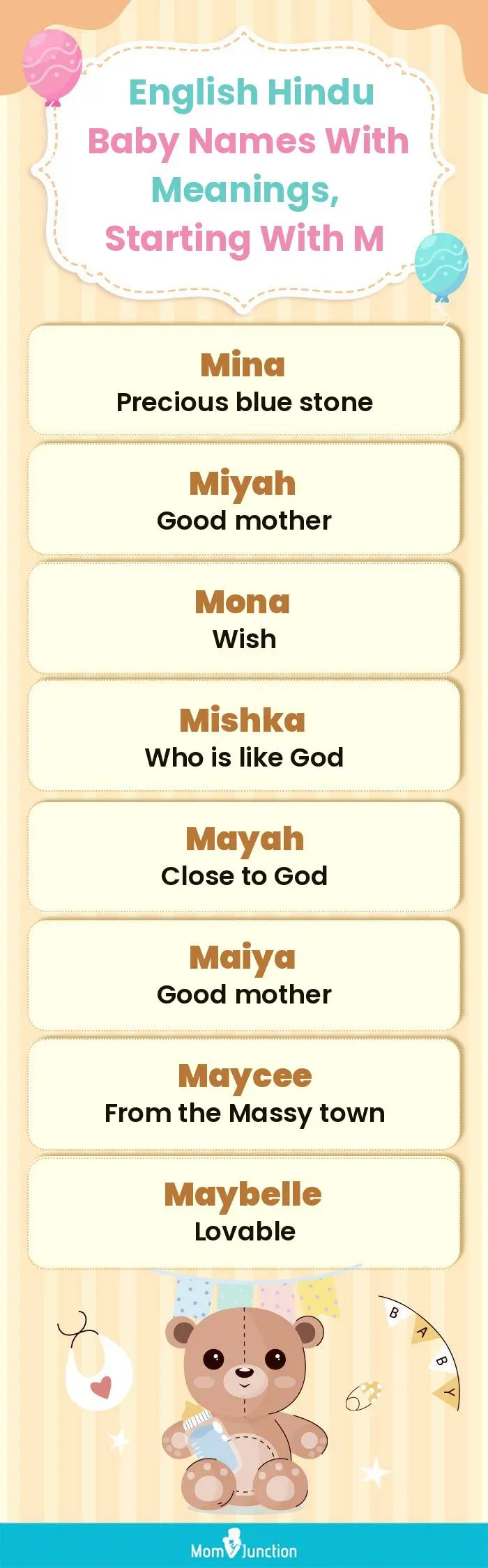 English Hindu Baby Names With Meanings, Starting With M

Mina
Precious blue stone

Miyah
Good mother

Mona
Wish

Mishka
Who is like God

Mayah
Close to God

Maiya
Good mother

Maycee
From the Massy town

Maybelle
Lovable

B A B Y

MomJunction