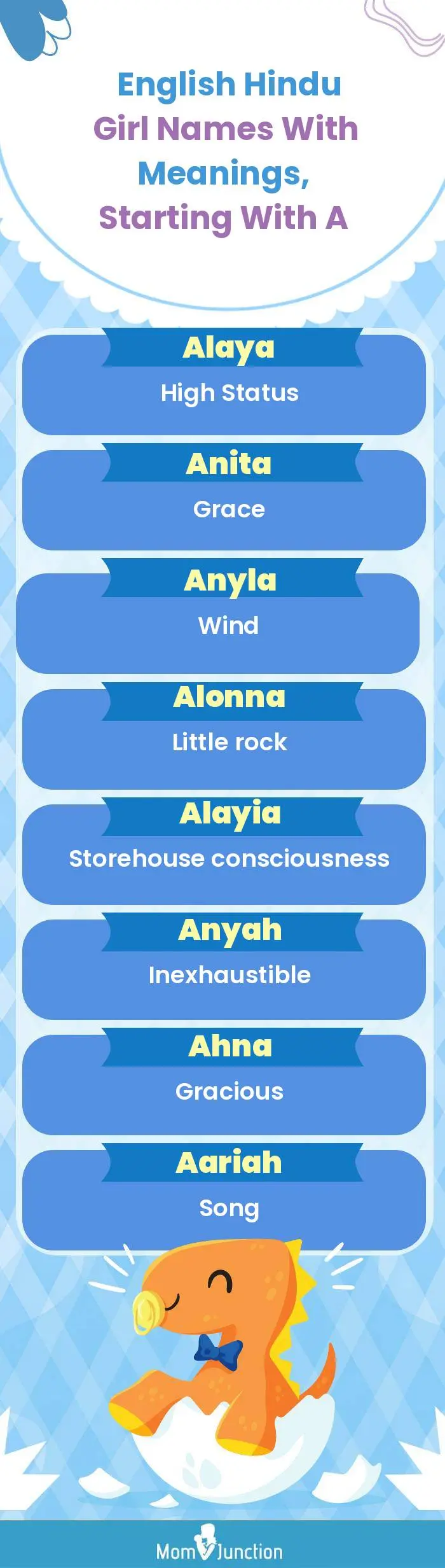 English Hindu Girl Names With Meanings, Starting With A

Alaya
High Status

Anita
Grace

Anyla
Wind

Alonna
Little rock

Alayia
Storehouse consciousness

Anyah
Inexhaustible

Ahna
Gracious

Aariah
Song

MomJunction