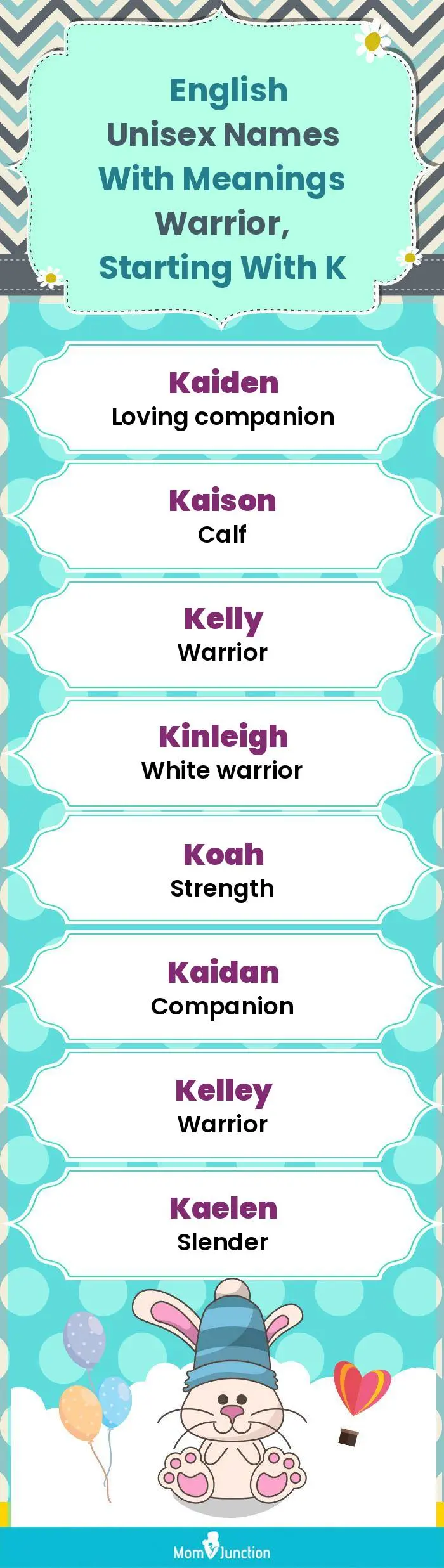 English Unisex Names With Meanings Warrior, Starting With K

Kaiden
Loving companion

Kaison
Calf

Kelly
Warrior

Kinleigh
White warrior

Koah
Strength

Kaidan
Companion

Kelley
Warrior

Kaelen
Slender

MomJunction