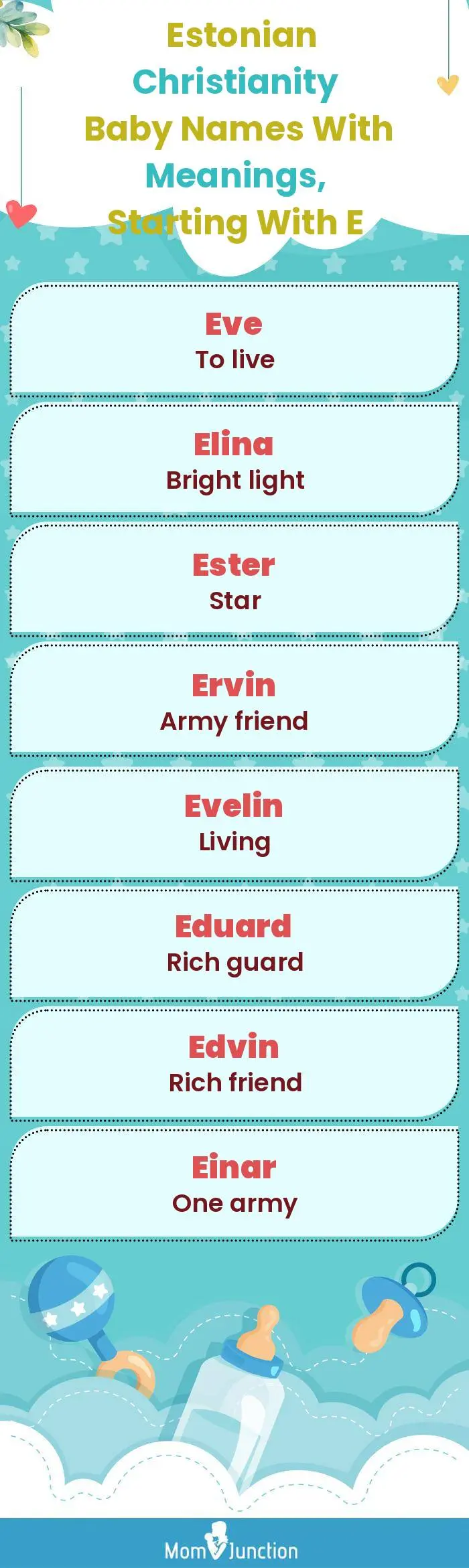 Estonian Christianity Baby Names With Meanings, Starting With E

Eve
To live

Elina
Bright light

Ester
Star

Ervin
Army friend

Evelin
Living

Eduard
Rich guard

Edvin
Rich friend

Einar
One army

MomJunction