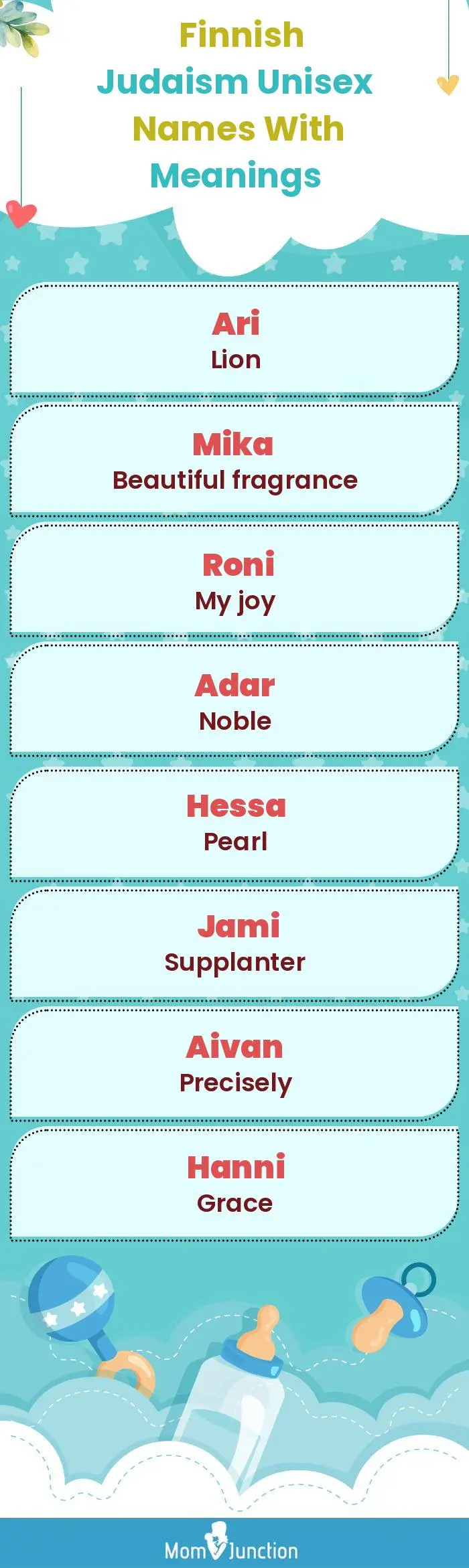 Finnish Judaism Unisex Names With Meanings

Ari
Lion

Mika
Beautiful fragrance

Roni
My joy

Adar
Noble

Hessa
Pearl

Jami
Supplanter

Aivan
Precisely

Hanni
Grace

MomJunction