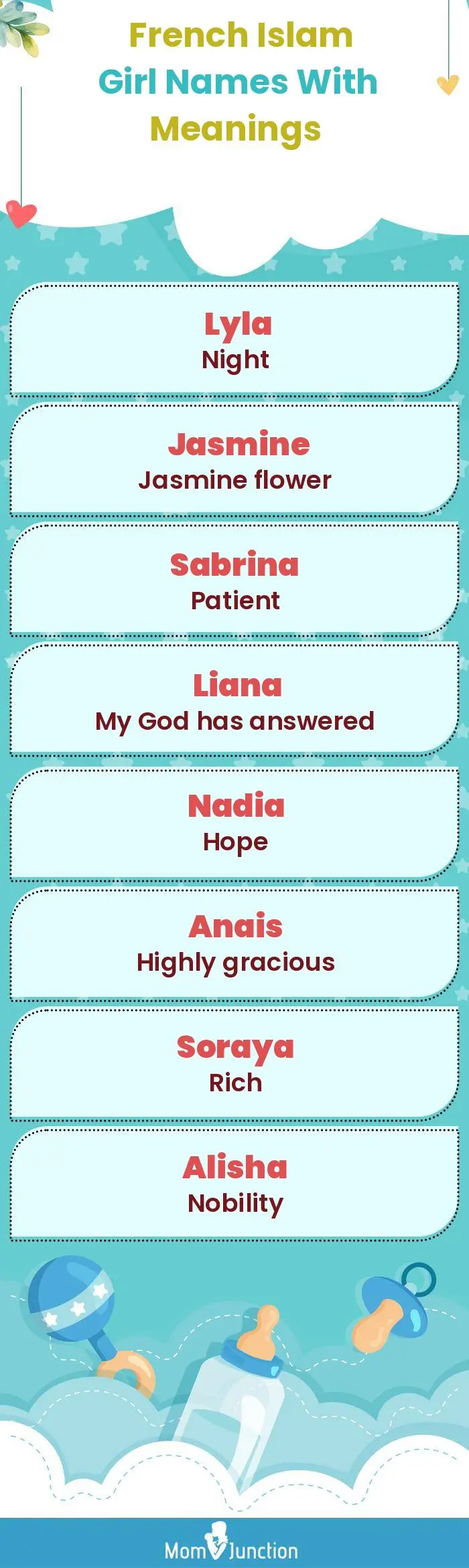 French Islam Girl Names With Meanings

Lyla
Night

Jasmine
Jasmine flower

Sabrina
Patient

Liana
My God has answered

Nadia
Hope

Anais
Highly gracious

Soraya
Rich

Alisha
Nobility

MomJunction