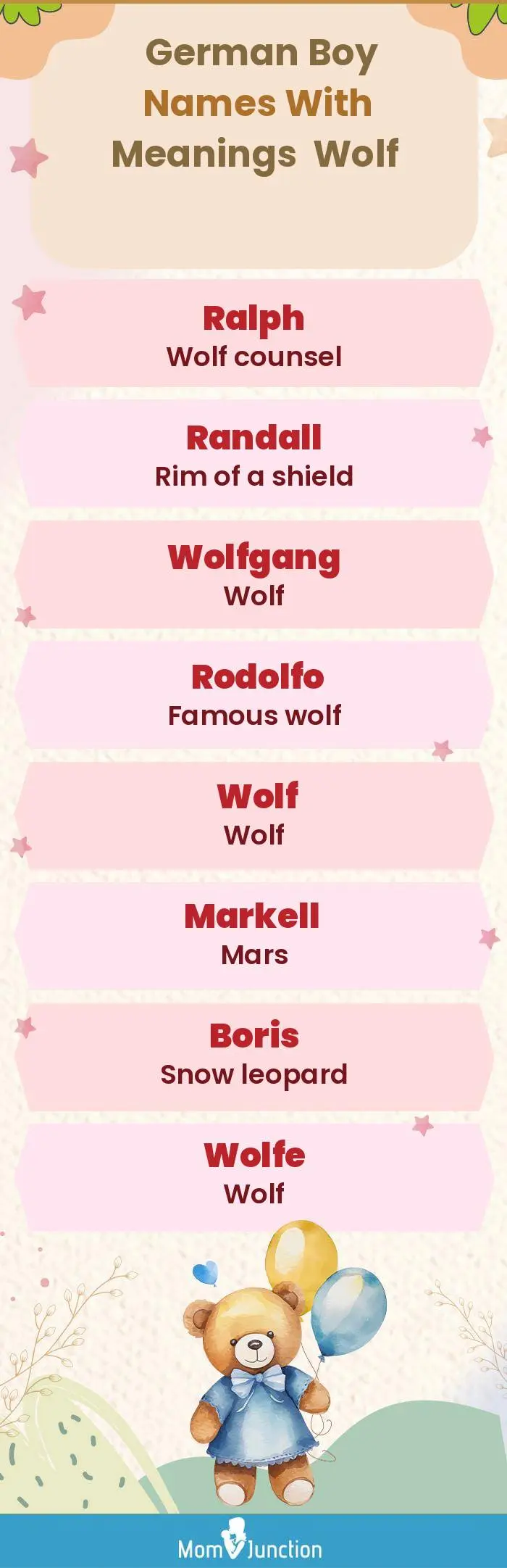 German Boy Names With Meanings  Wolf

Ralph
Wolf counsel

Randall
Rim of a shield

Wolfgang
Wolf

Rodolfo
Famous wolf

Wolf
Wolf

Markell
Mars

Boris
Snow leopard

Wolfe
Wolf

MomJunction