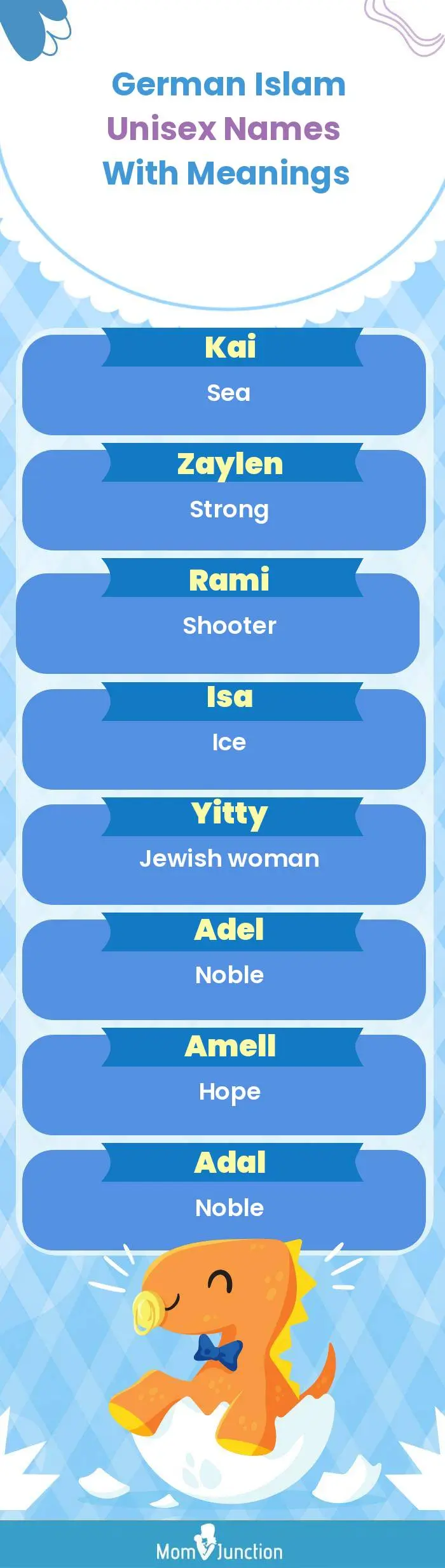 German Islam Unisex Names With Meanings

Kai
Sea

Zaylen
Strong

Rami
Shooter

Isa
Ice

Yitty
Jewish woman

Adel
Noble

Amell
Hope

Adal
Noble

MomJunction