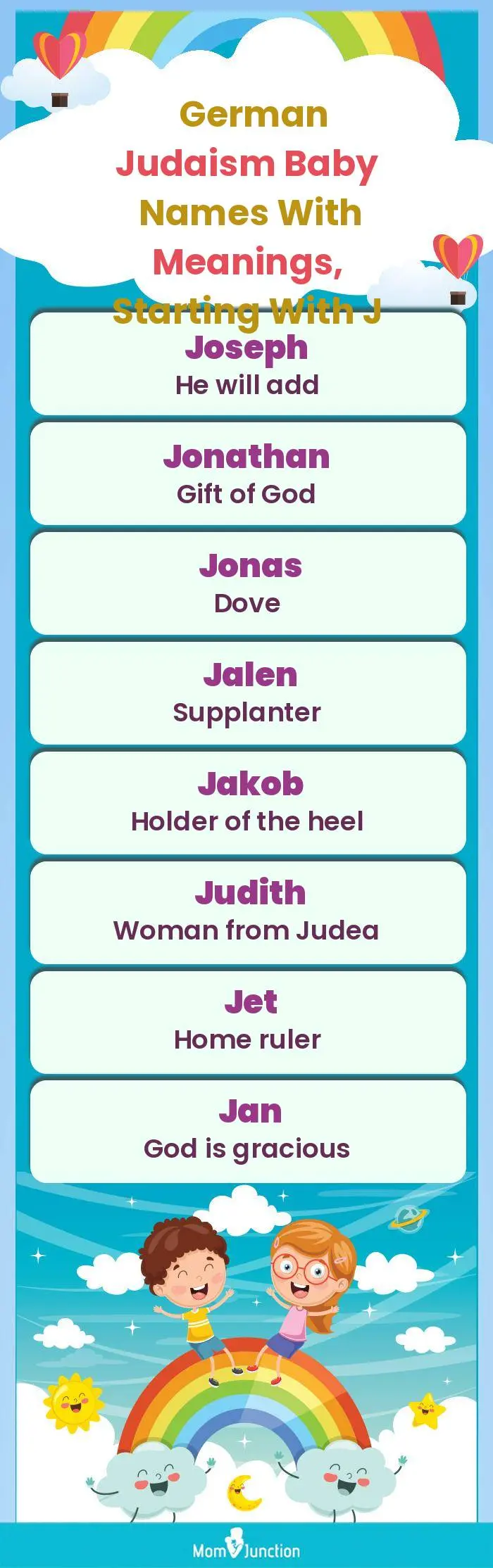 German Judaism Baby Names With Meanings, Starting With J

Joseph
He will add

Jonathan
Gift of God

Jonas
Dove

Jalen
Supplanter

Jakob
Holder of the heel

Judith
Woman from Judea

Jet
Home ruler

Jan
God is gracious

MomJunction