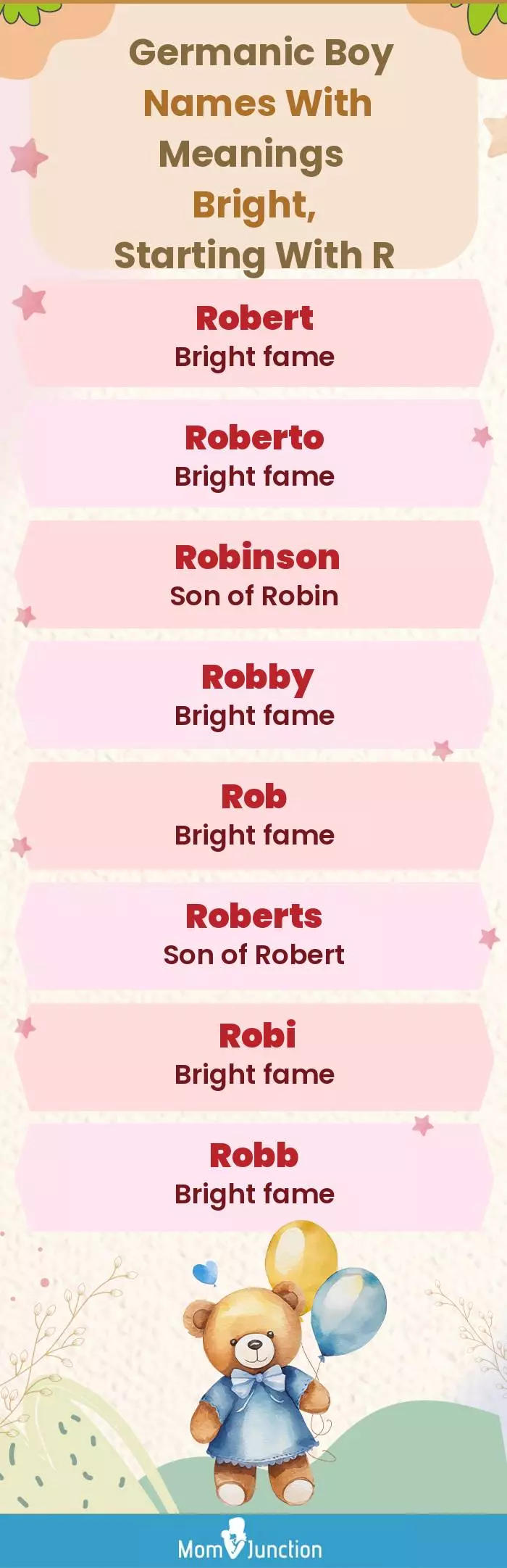 Germanic Boy Names With Meanings Bright, Starting With R

Robert
Bright fame

Roberto
Bright fame

Robinson
Son of Robin

Robby
Bright fame

Rob
Bright fame

Roberts
Son of Robert

Robi
Bright fame

Robb
Bright fame

MomJunction