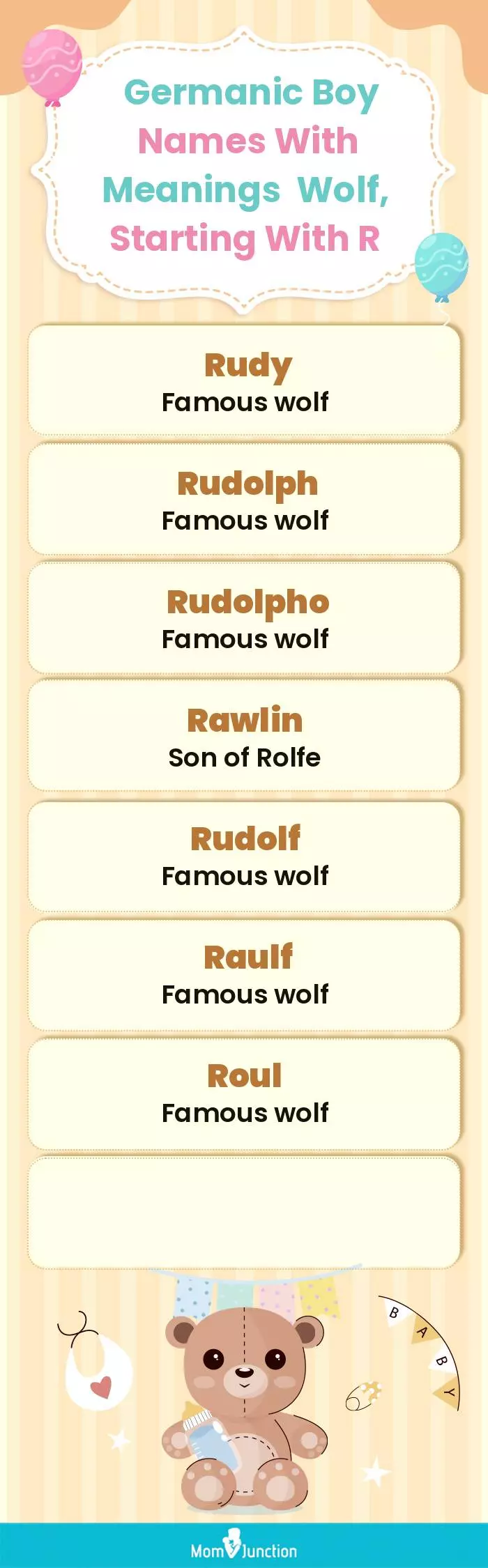 Germanic Boy Names With Meanings Wolf, Starting With R

Rudy
Famous wolf

Rudolph
Famous wolf

Rudolpho
Famous wolf

Rawlin
Son of Rolfe

Rudolf
Famous wolf

Raulf
Famous wolf

Roul
Famous wolf

B A B Y

MomJunction