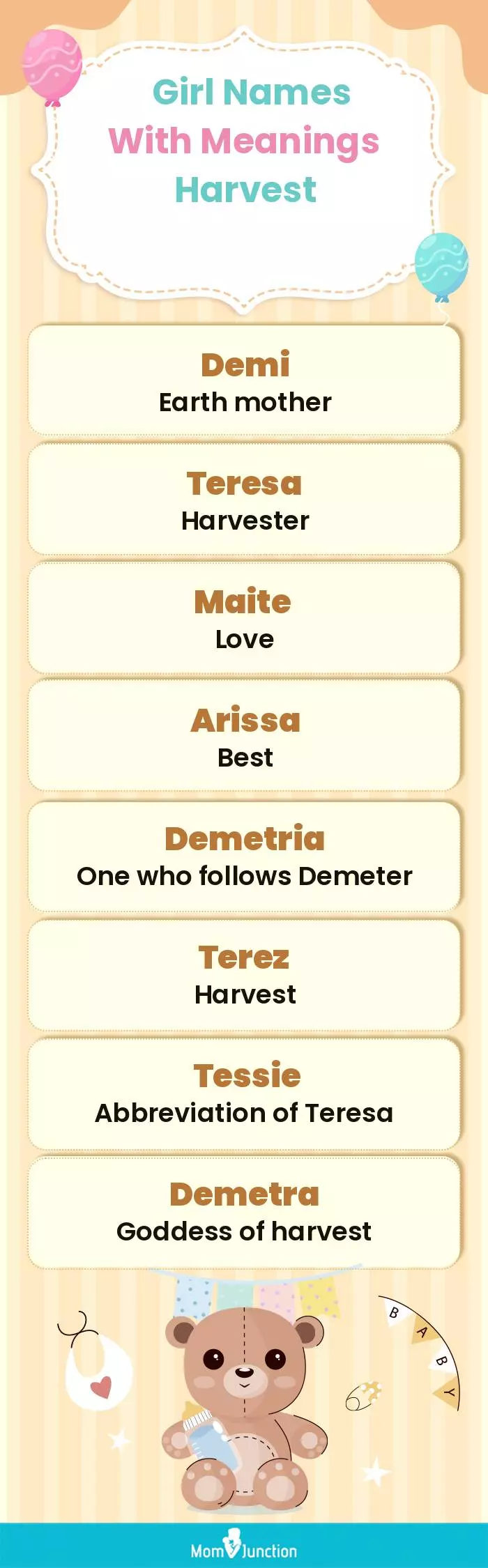 Girl Names With Meanings Harvest

Demi
Earth mother

Teresa
Harvester

Maite
Love

Arissa
Best

Demetria
One who follows Demeter

Terez
Harvest

Tessie
Abbreviation of Teresa

Demetra
Goddess of harvest

B A B Y

MomJunction