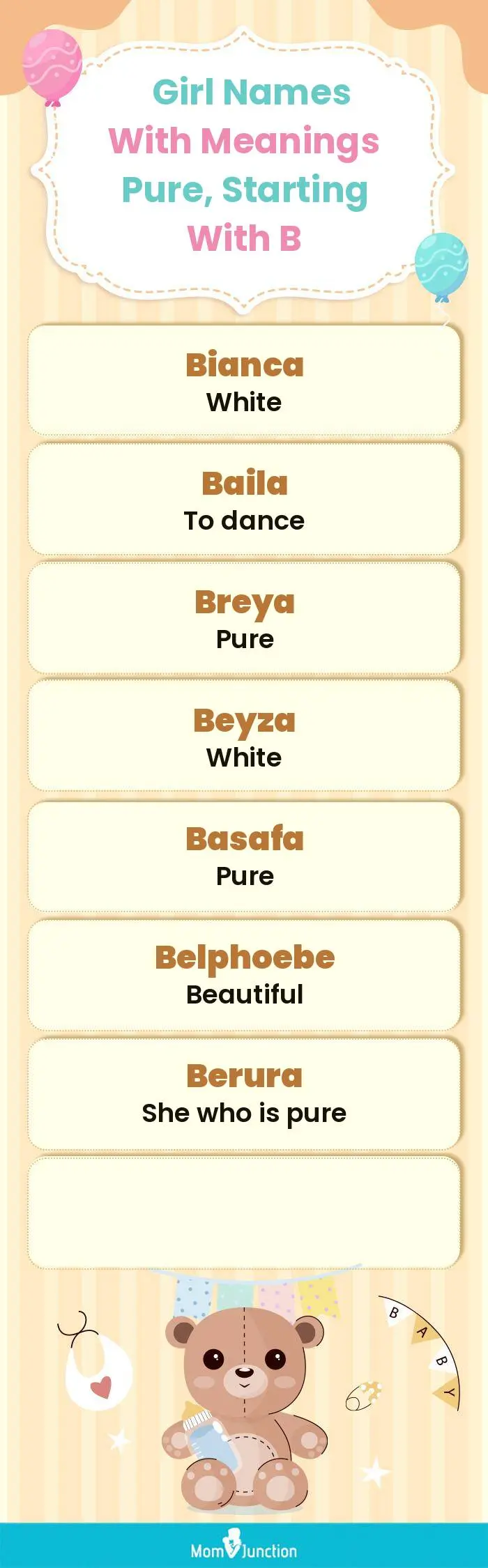 Girl Names With Meanings Pure, Starting With B

Bianca
White

Baila
To dance

Breya
Pure

Beyza
White

Basafa
Pure

Belphoebe
Beautiful

Berura
She who is pure

B A B Y

MomJunction